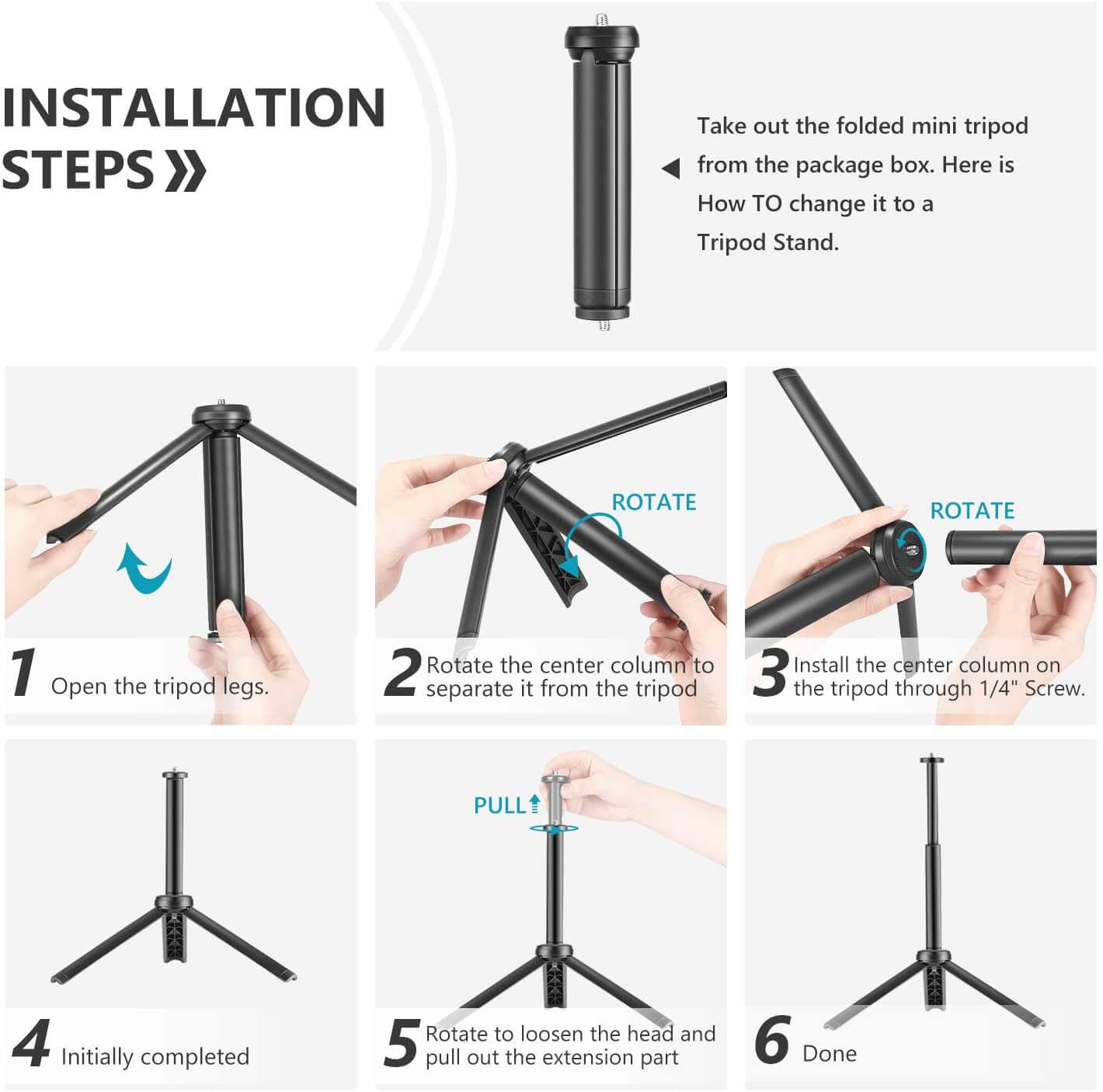 INSTALLATION STEPS »

Take out the folded mini tripod from the package box. Here is How TO change it to a Tripod Stand.

1 Open the tripod legs.

ROTATE

2 Rotate the center column to separate it from the tripod

ROTATE

3 Install the center column on the tripod through 1/4" Screw.

4 Initially completed

PULL

5 Rotate to loosen the head and pull out the extension part

6 Done