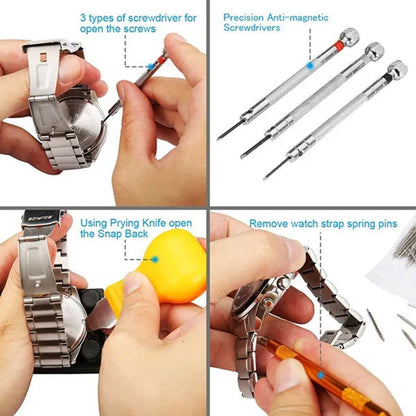 3 types of screwdriver for open the screws

Precision Anti-magnetic Screwdrivers

Using Prying Knife open the Snap Back

Remove watch strap spring pins