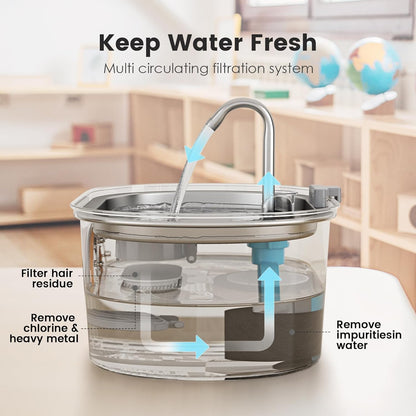 Keep Water Fresh
Multi circulating filtration system

Filter hair residue

Remove chlorine & heavy metal

Remove impuritiesin water