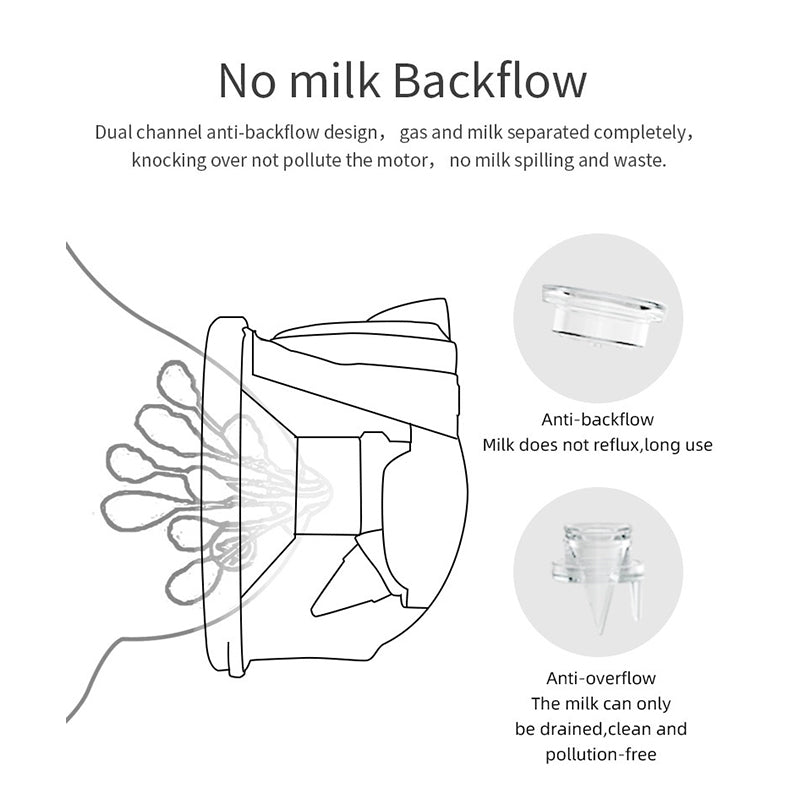 No milk Backflow

Dual channel anti-backflow design， gas and milk separated completely， knocking over not pollute the motor， no milk spilling and waste.

Anti-backflow
Milk does not reflux,long use

Anti-overflow
The milk can only be drained,clean and pollution-free