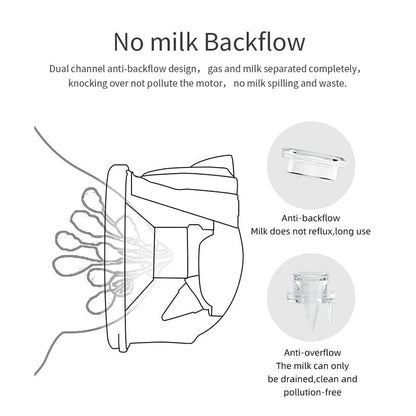 No milk Backflow

Dual channel anti-backflow design， gas and milk separated completely， knocking over not pollute the motor， no milk spilling and waste.

Anti-backflow
Milk does not reflux,long use

Anti-overflow
The milk can only be drained,clean and pollution-free