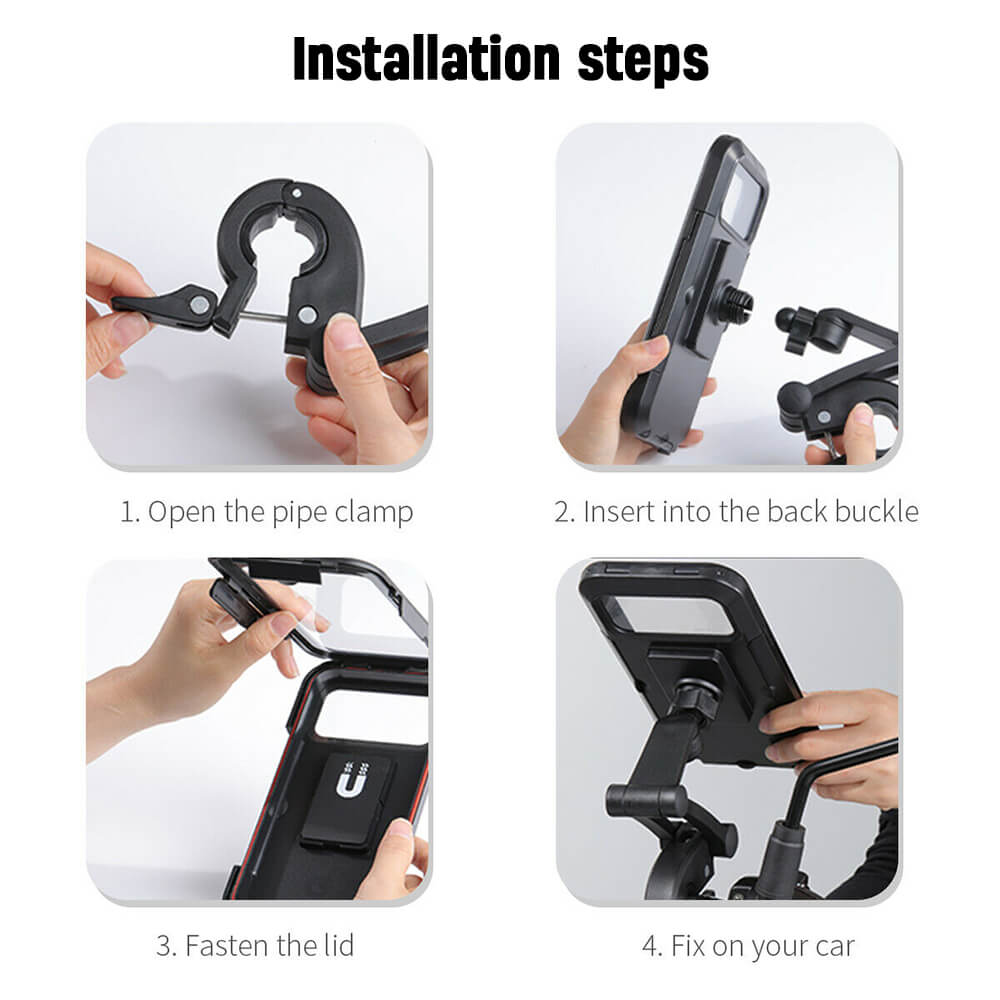 Installation steps

1. Open the pipe clamp

2. Insert into the back buckle

3. Fasten the lid

4. Fix on your car