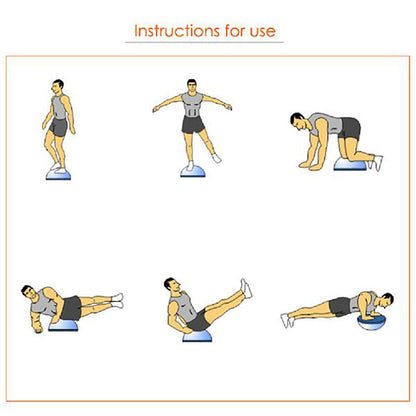 Instructions for use