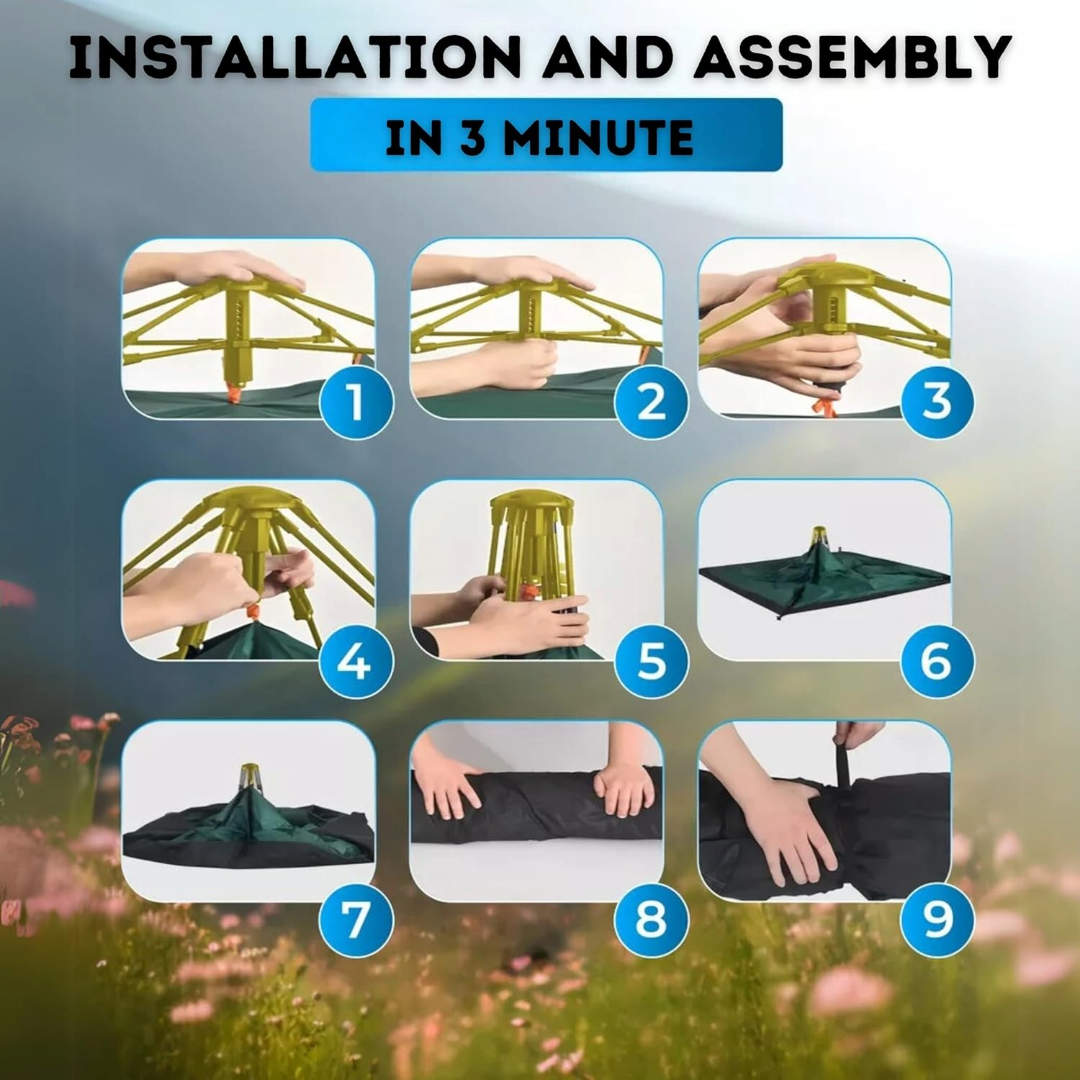 INSTALLATION AND ASSEMBLY

IN 3 MINUTE

1

2

3

4

5

6

7

8

9