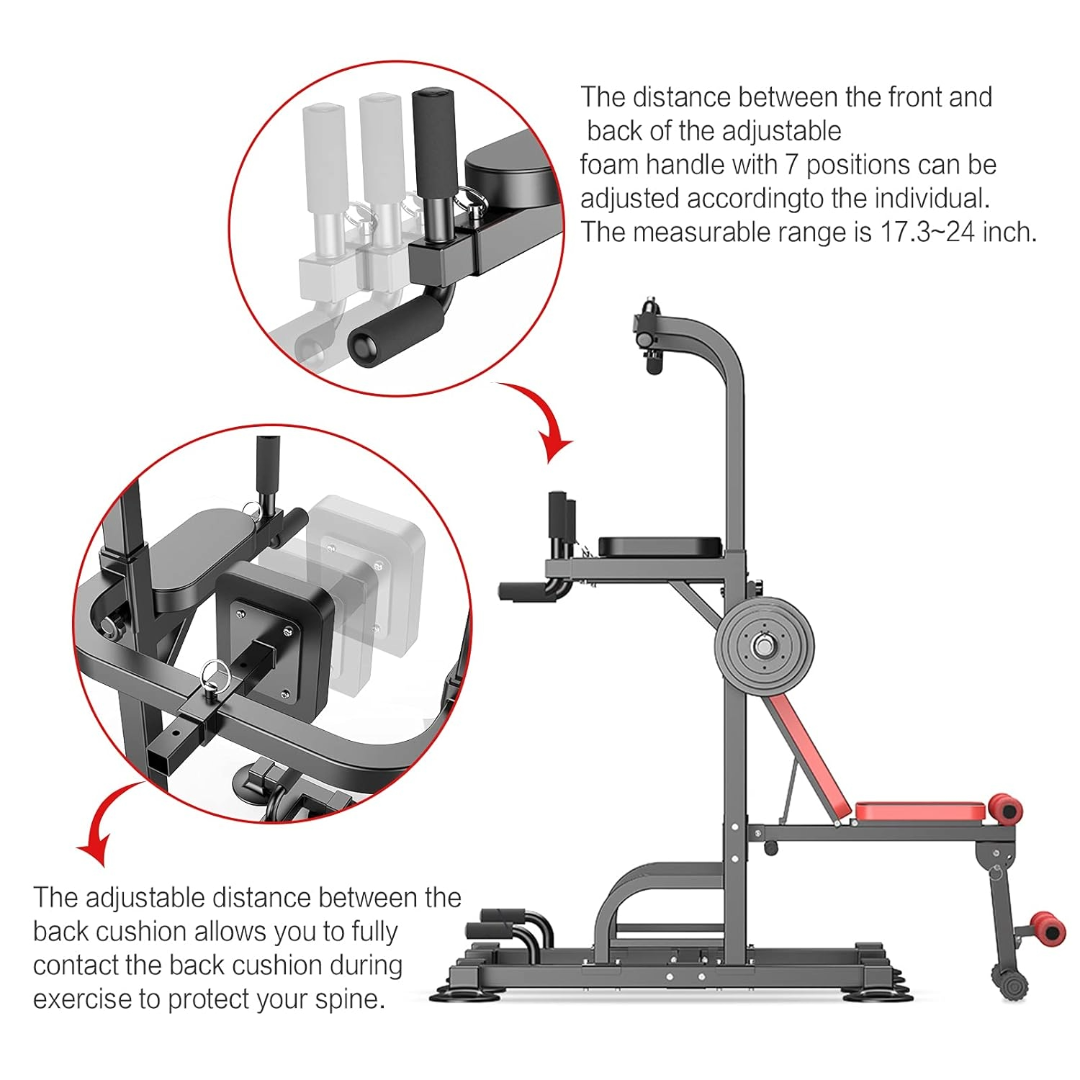 The distance between the front and back of the adjustable foam handle with 7 positions can be adjusted accordingto the individual. The measurable range is 17.3~24 inch.

The adjustable distance between the back cushion allows you to fully contact the back cushion during exercise to protect your spine.