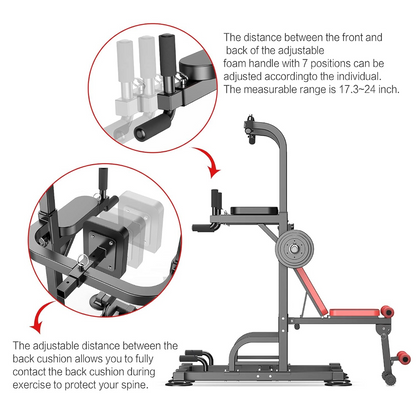 The distance between the front and back of the adjustable foam handle with 7 positions can be adjusted accordingto the individual. The measurable range is 17.3~24 inch.

The adjustable distance between the back cushion allows you to fully contact the back cushion during exercise to protect your spine.