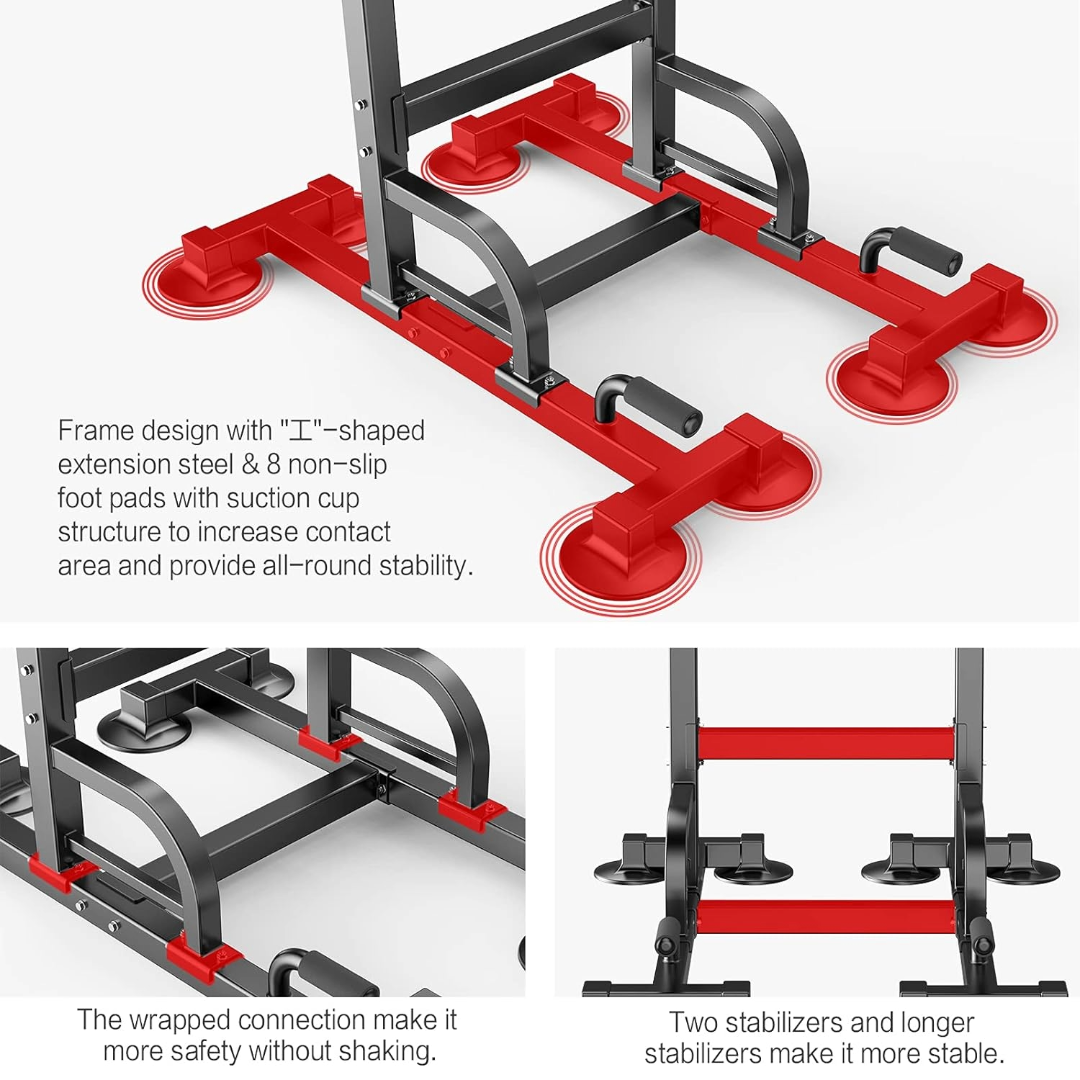 Frame design with "工"-shaped extension steel & 8 non-slip foot pads with suction cup structure to increase contact area and provide all-round stability.

The wrapped connection make it more safety without shaking.

Two stabilizers and longer stabilizers make it more stable.