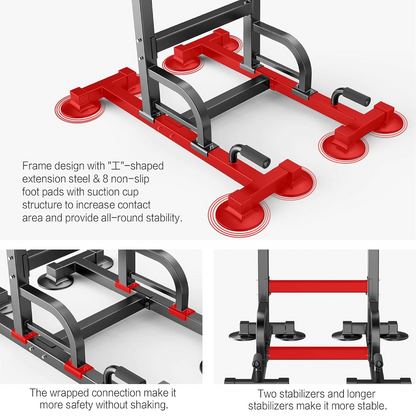 Frame design with "工"-shaped extension steel & 8 non-slip foot pads with suction cup structure to increase contact area and provide all-round stability.

The wrapped connection make it more safety without shaking.

Two stabilizers and longer stabilizers make it more stable.