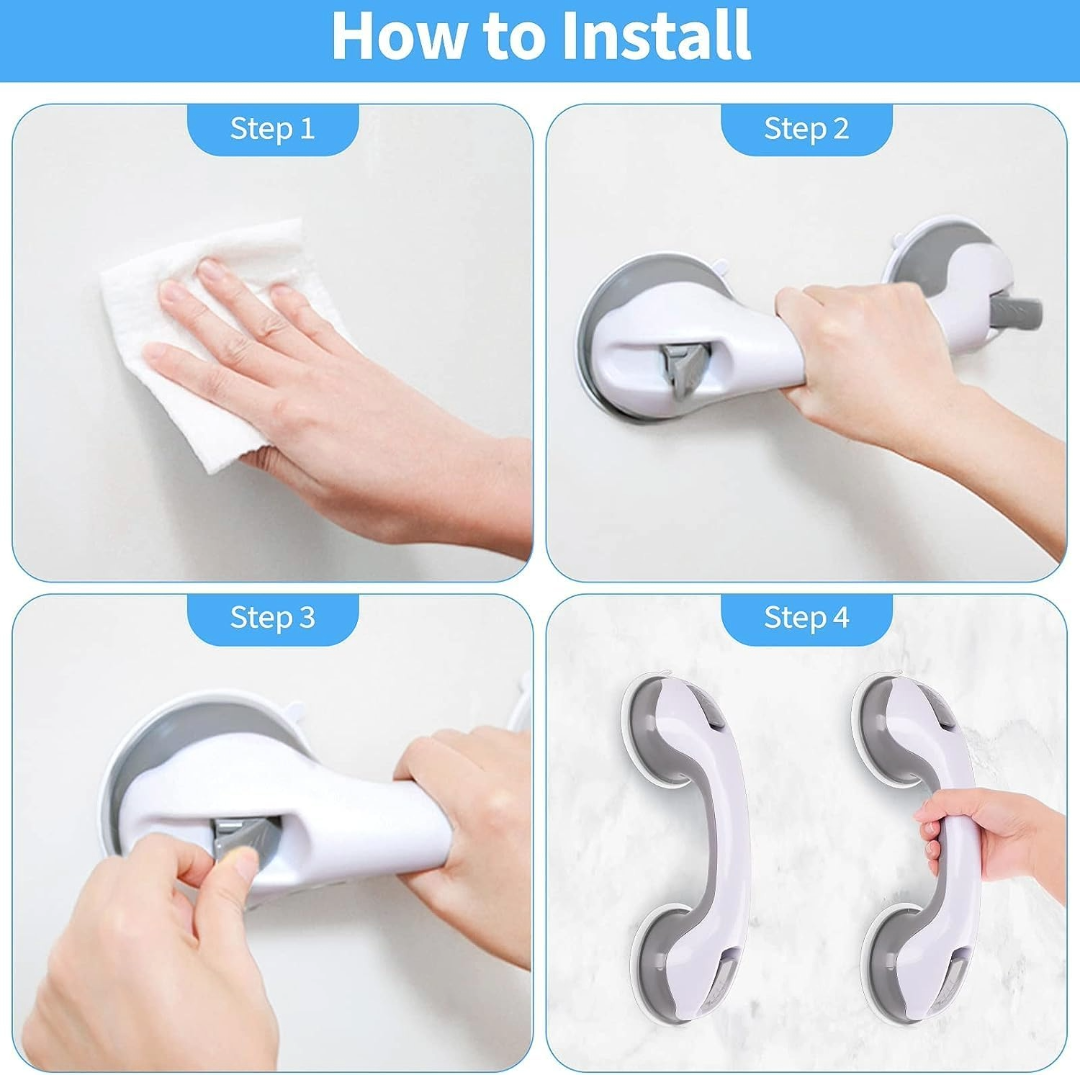 How to Install

Step 1

Step 2

Step 3

Step 4