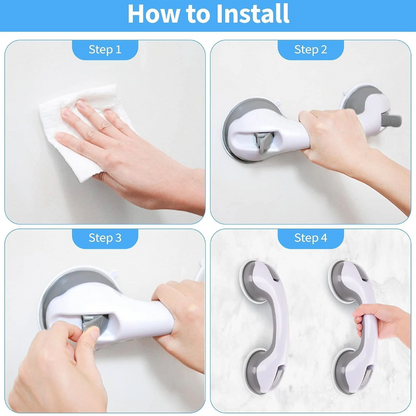 How to Install

Step 1

Step 2

Step 3

Step 4