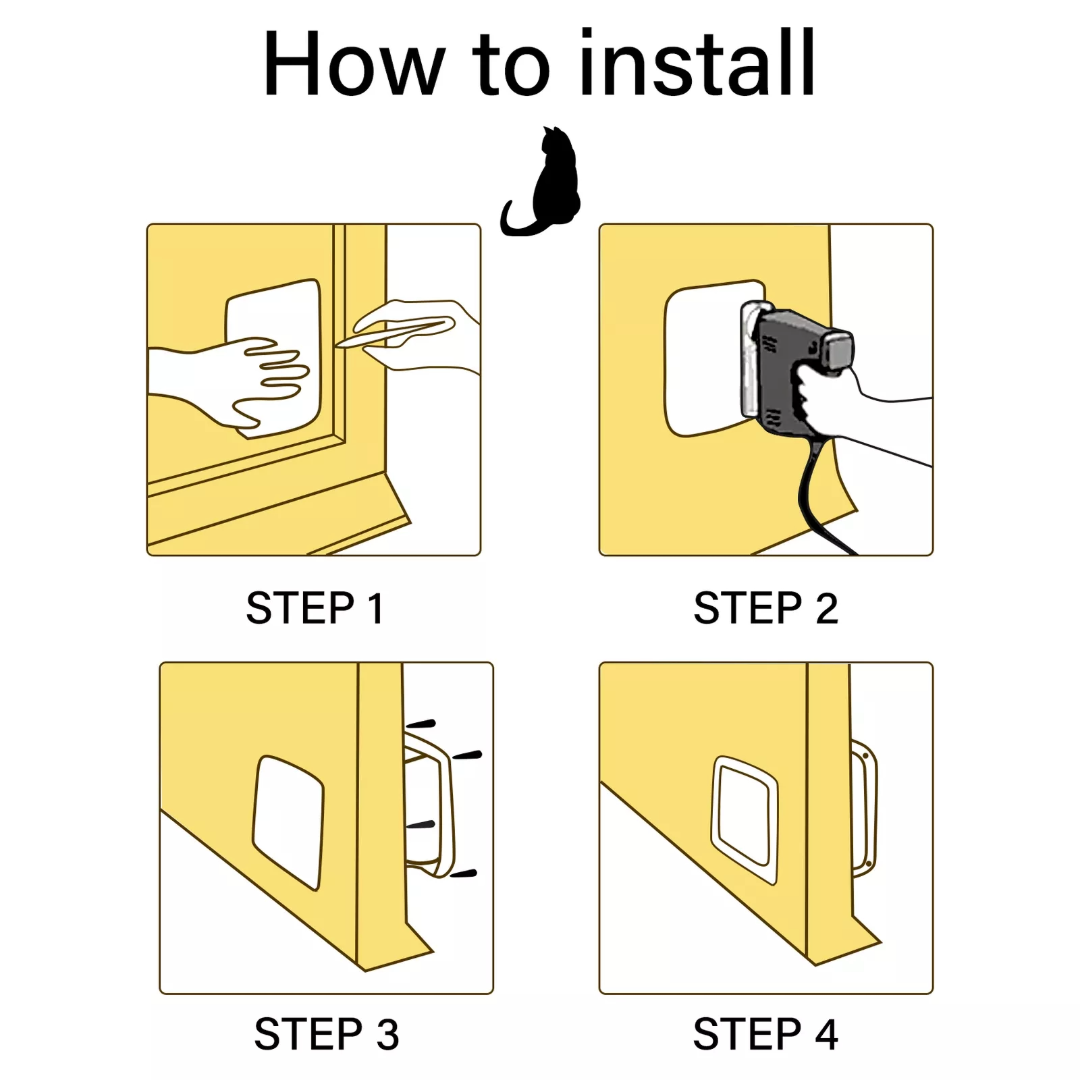 How to install

STEP 1

STEP 2

STEP 3

STEP 4