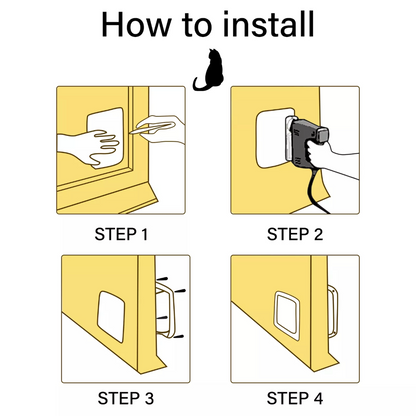 How to install

STEP 1

STEP 2

STEP 3

STEP 4