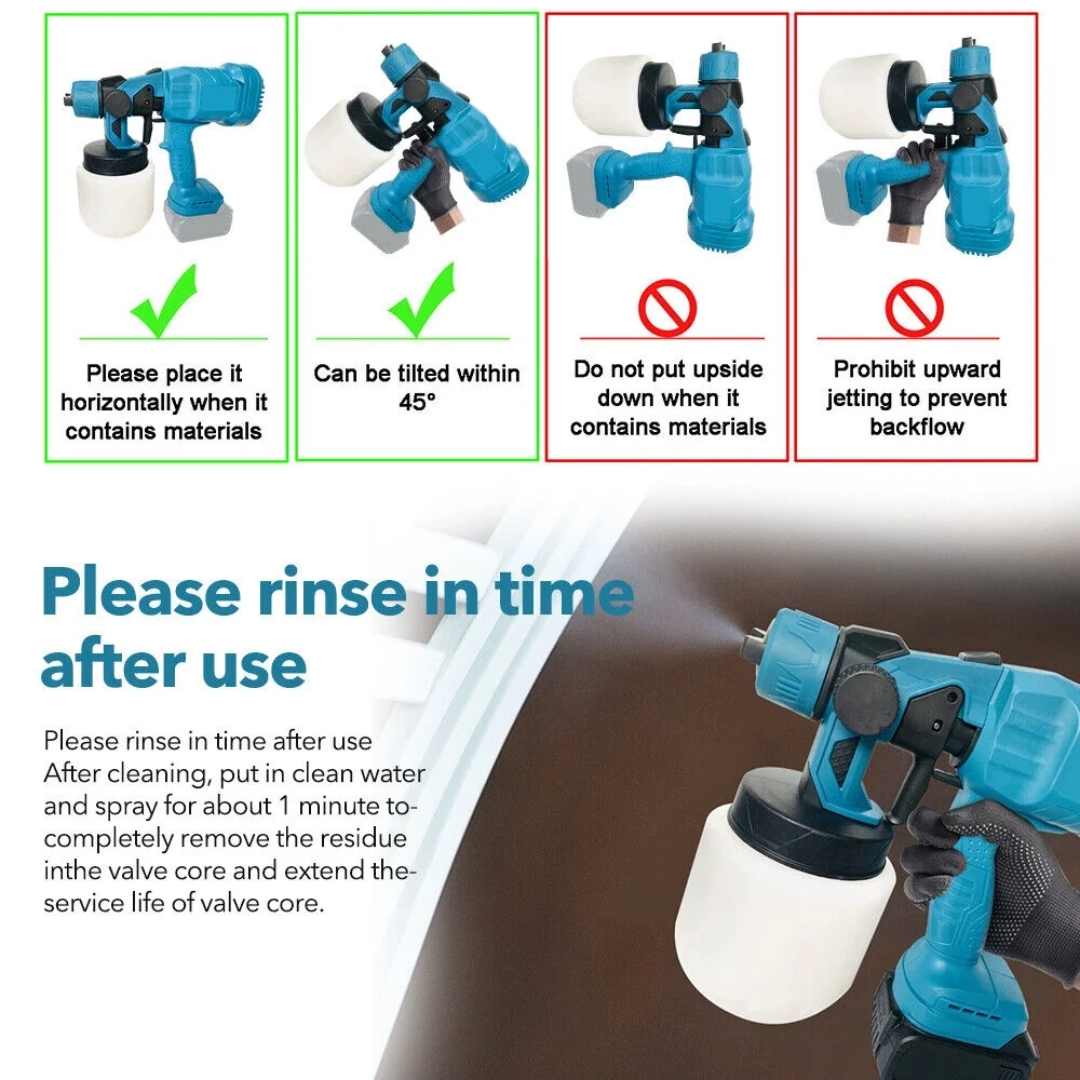 Please place it horizontally when it contains materials

Can be tilted within 45°

Do not put upside down when it contains materials

Prohibit upward jetting to prevent backflow

Please rinse in time after use

Please rinse in time after use
After cleaning, put in clean water and spray for about 1 minute to-completely remove the residue inthe valve core and extend the-service life of valve core.