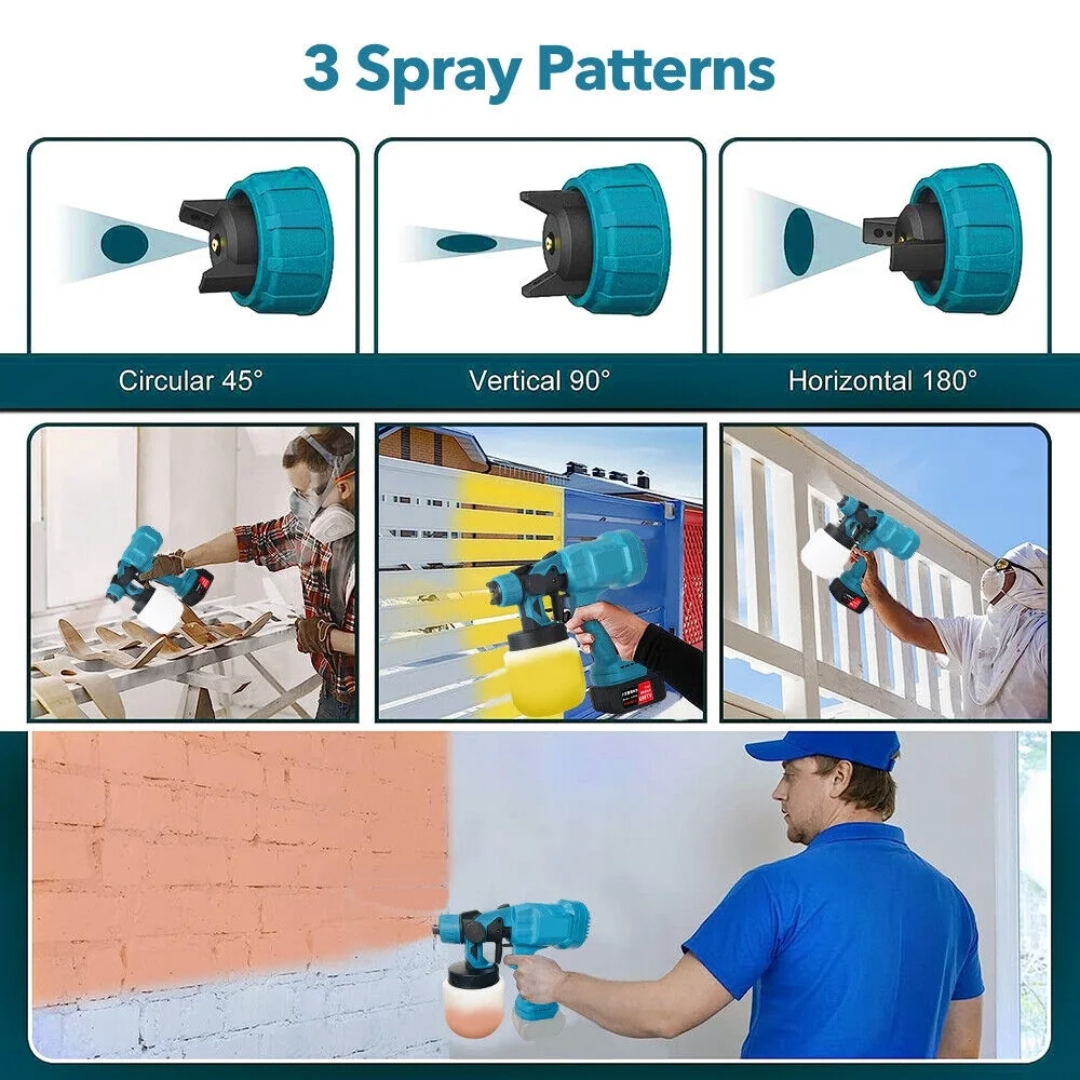 3 Spray Patterns

Circular 45°

Vertical 90°

Horizontal 180°