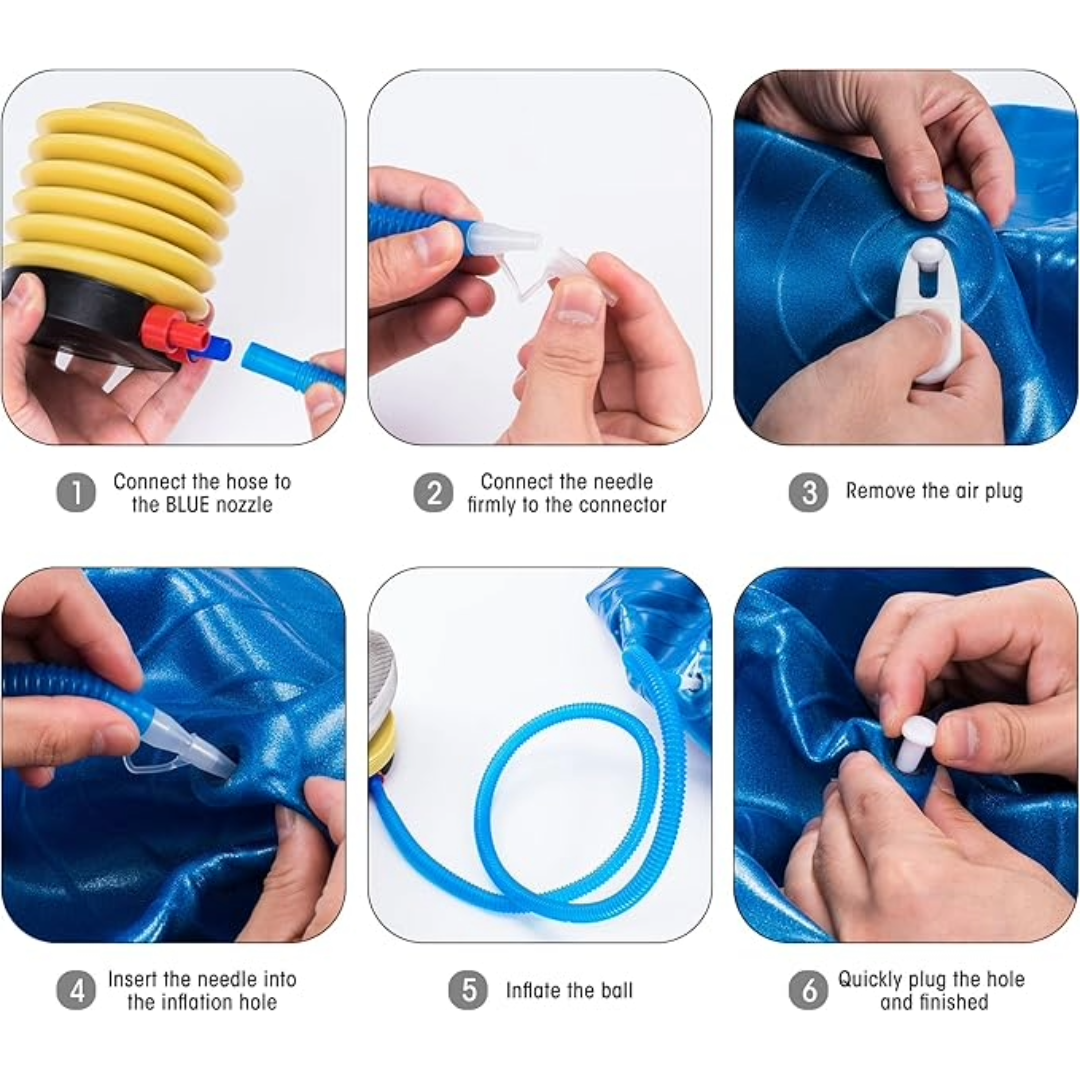 1 Connect the hose to the BLUE nozzle

2 Connect the needle firmly to the connector

3 Remove the air plug

4 Insert the needle into the inflation hole

5 Inflate the ball

6 Quickly plug the hole and finished