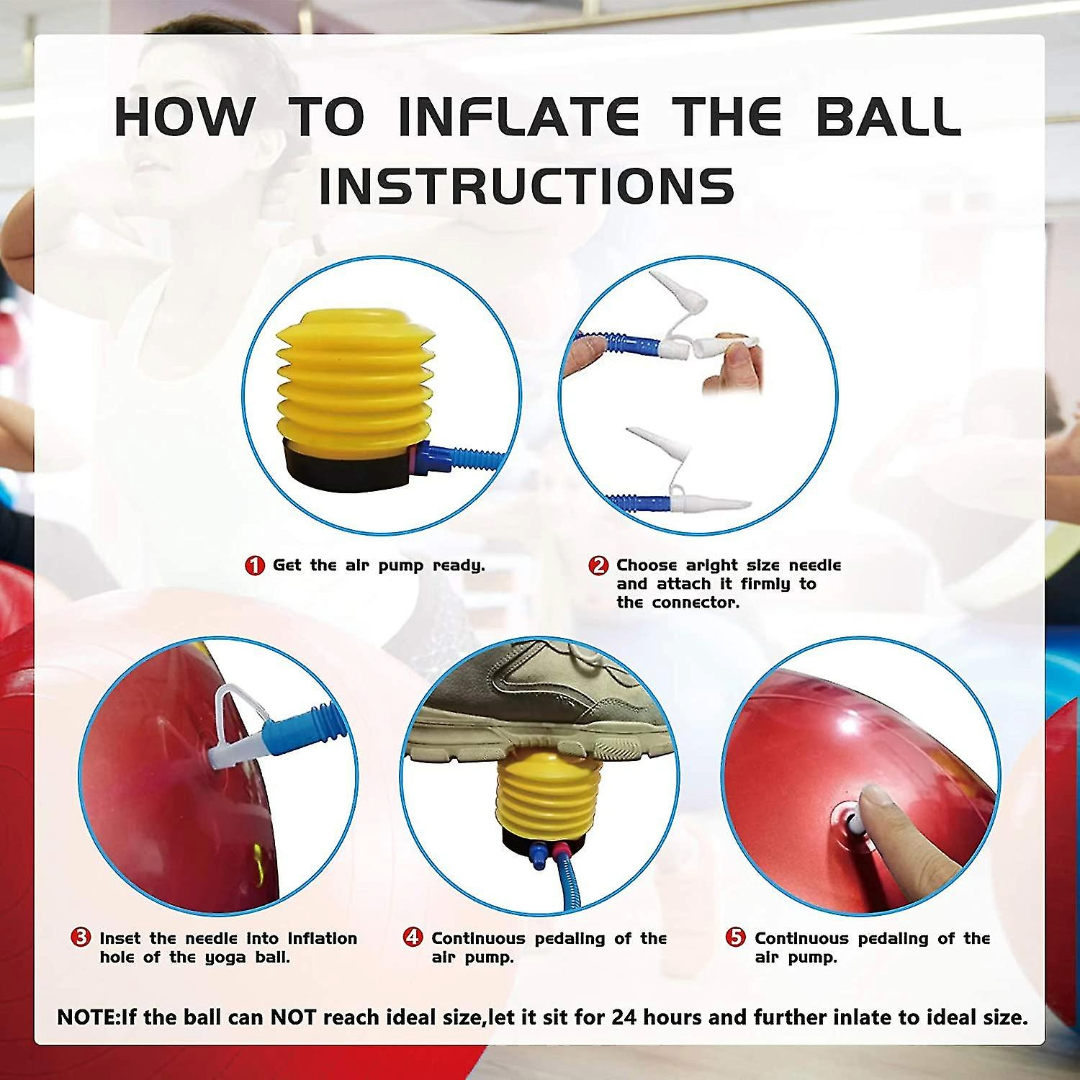 HOW TO INFLATE THE BALL INSTRUCTIONS

1 Get the air pump ready.

2 Choose aright size needle and attach it firmly to the connector.

3 Inset the needle into inflation hole of the yoga ball.

4 Continuous pedaling of the air pump.

5 Continuous pedaling of the air pump.

NOTE:If the ball can NOT reach ideal size,let it sit for 24 hours and further inlate to ideal size.