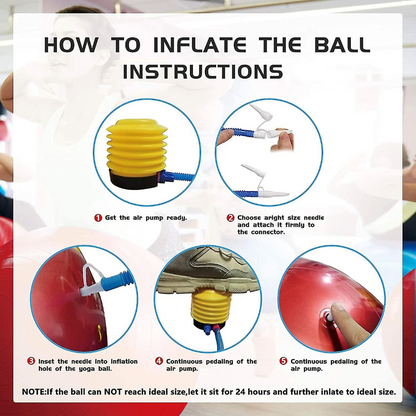 HOW TO INFLATE THE BALL INSTRUCTIONS

1 Get the air pump ready.

2 Choose aright size needle and attach it firmly to the connector.

3 Inset the needle into inflation hole of the yoga ball.

4 Continuous pedaling of the air pump.

5 Continuous pedaling of the air pump.

NOTE:If the ball can NOT reach ideal size,let it sit for 24 hours and further inlate to ideal size.