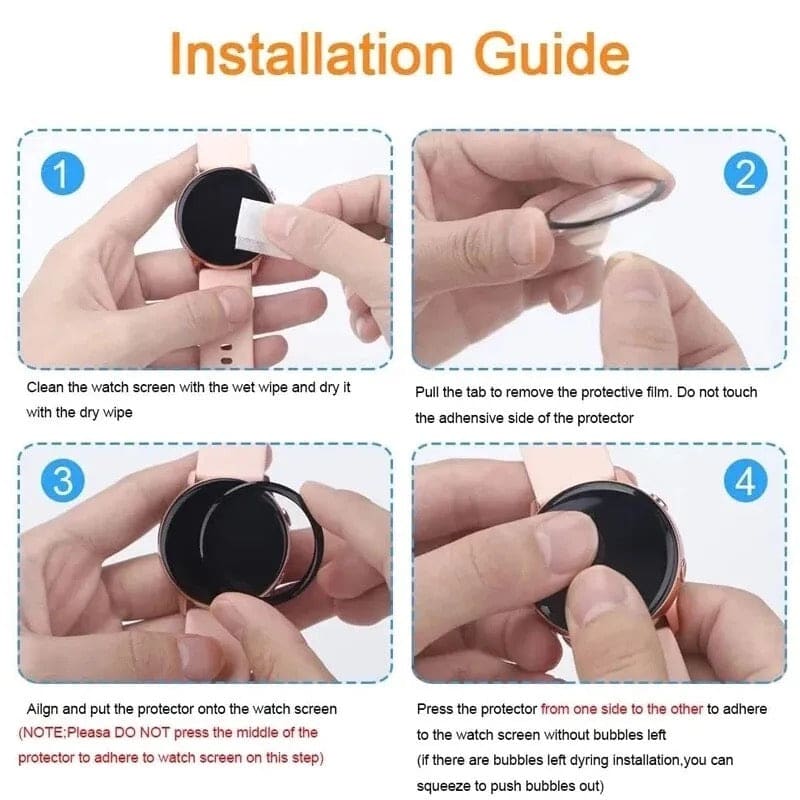 Installation Guide

1

Clean the watch screen with the wet wipe and dry it with the dry wipe

2

Pull the tab to remove the protective film. Do not touch the adhensive side of the protector

3

Ailgn and put the protector onto the watch screen (NOTE;Pleasa DO NOT press the middle of the protector to adhere to watch screen on this step)

4

Press the protector from one side to the other to adhere to the watch screen without bubbles left (if there are bubbles left dyring installation,you can squeeze to push bubbles out)