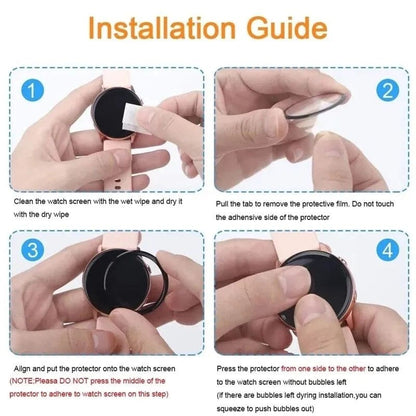 Installation Guide

1

Clean the watch screen with the wet wipe and dry it with the dry wipe

2

Pull the tab to remove the protective film. Do not touch the adhensive side of the protector

3

Align and put the protector onto the watch screen (NOTE:Pleasa DO NOT press the middle of the protector to adhere to watch screen on this step)

4

Press the protector from one side to the other to adhere to the watch screen without bubbles left (if there are bubbles left dyring installation,you can squeeze to push bubbles out)