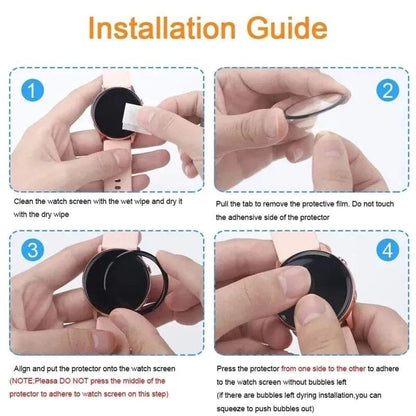 Installation Guide

1

Clean the watch screen with the wet wipe and dry it with the dry wipe

2

Pull the tab to remove the protective film. Do not touch the adhensive side of the protector

3

Align and put the protector onto the watch screen (NOTE:Pleasa DO NOT press the middle of the protector to adhere to watch screen on this step)

4

Press the protector from one side to the other to adhere to the watch screen without bubbles left (if there are bubbles left dyring installation,you can squeeze to push bubbles out)