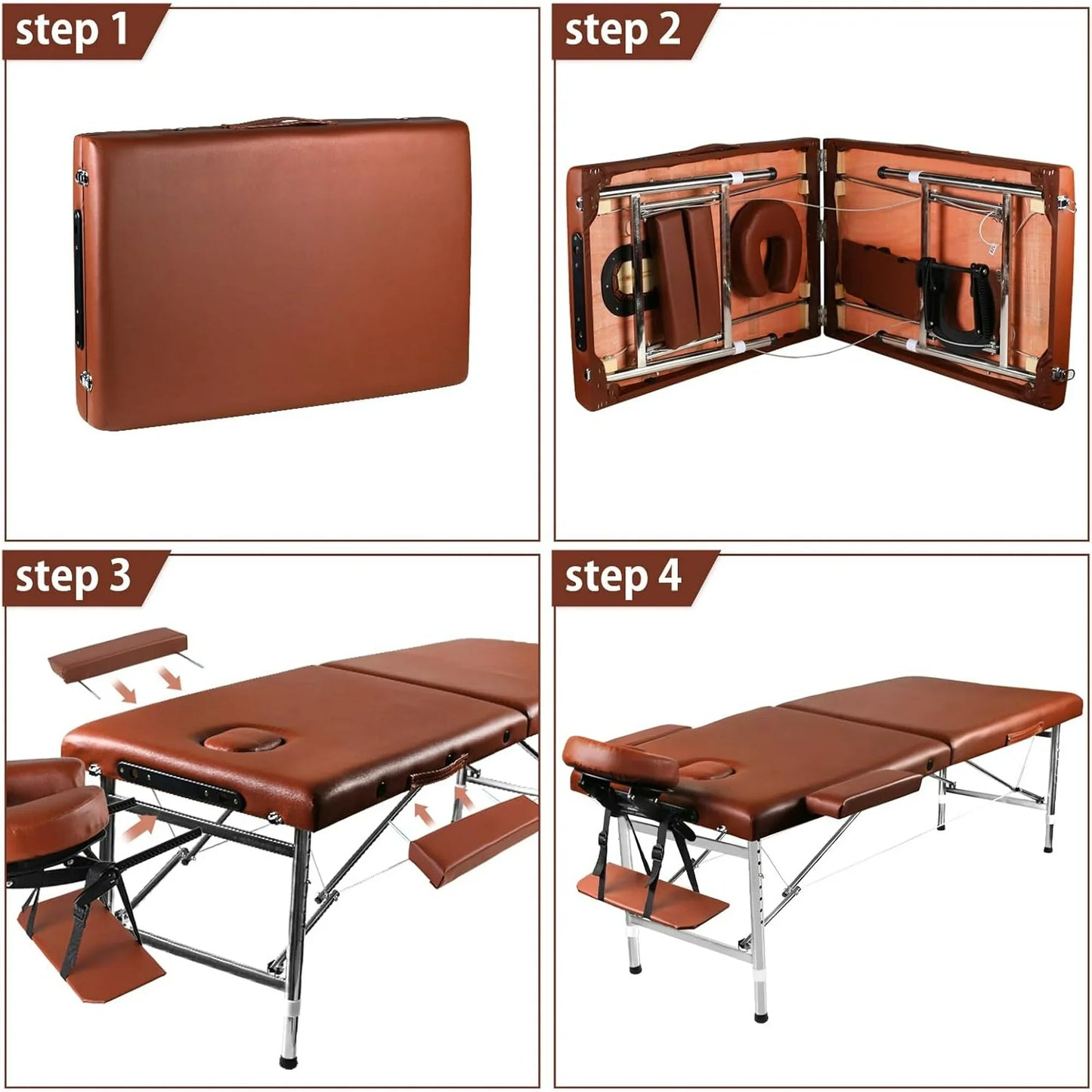 step 1

step 2

step 3

step 4