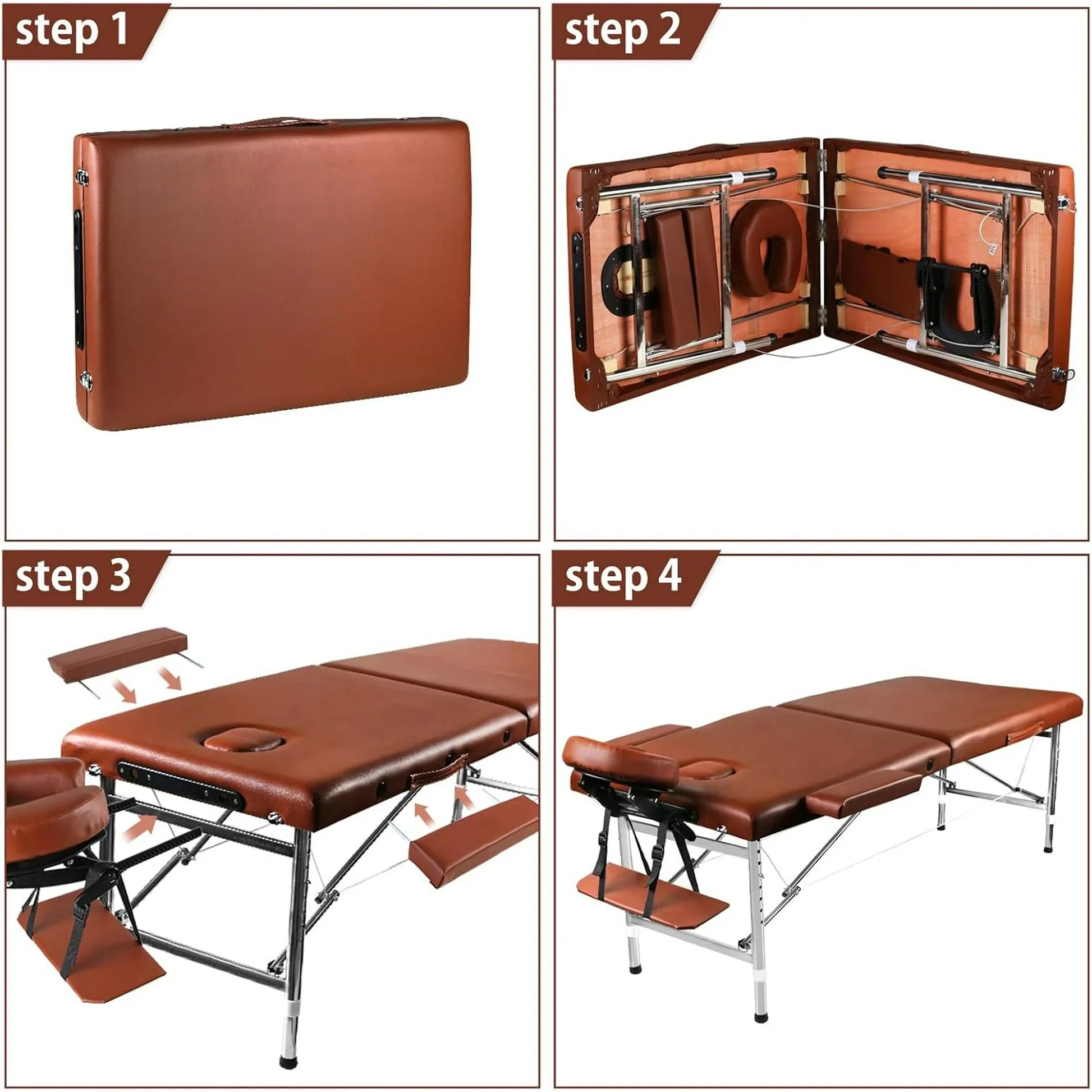 step 1

step 2

step 3

step 4