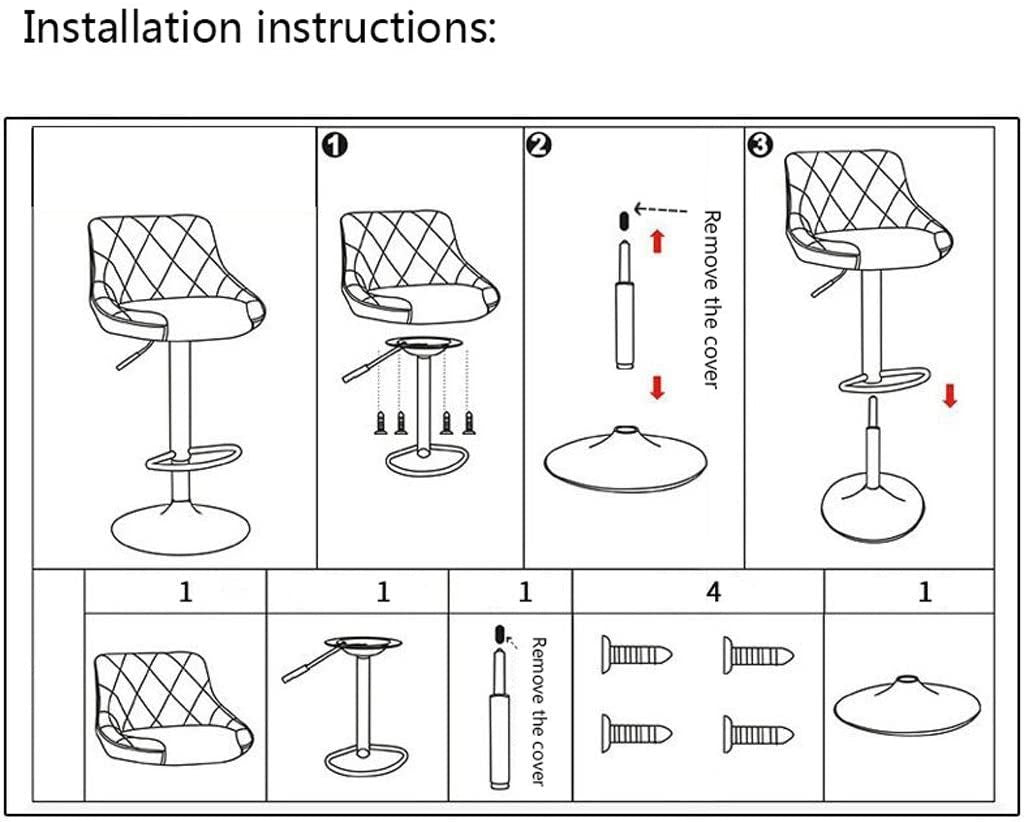 Installation instructions:

1

2

Remove the cover

3

| 1 | 1 | 1 | 4 | 1 |
|---|---|---|---|---|
|  |  | Remove the cover |  |  |