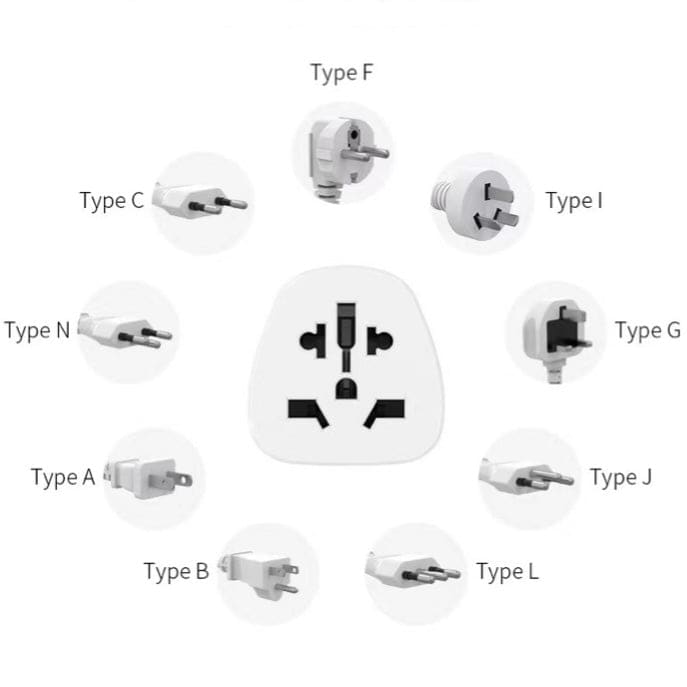 Type F

Type C

Type I

Type N

Type G

Type A

Type J

Type B

Type L