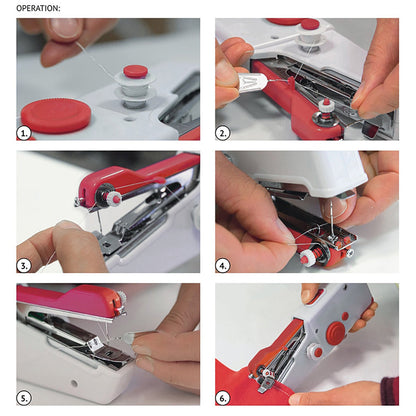 OPERATION:

1.

2.

3.

4.

5.

6.