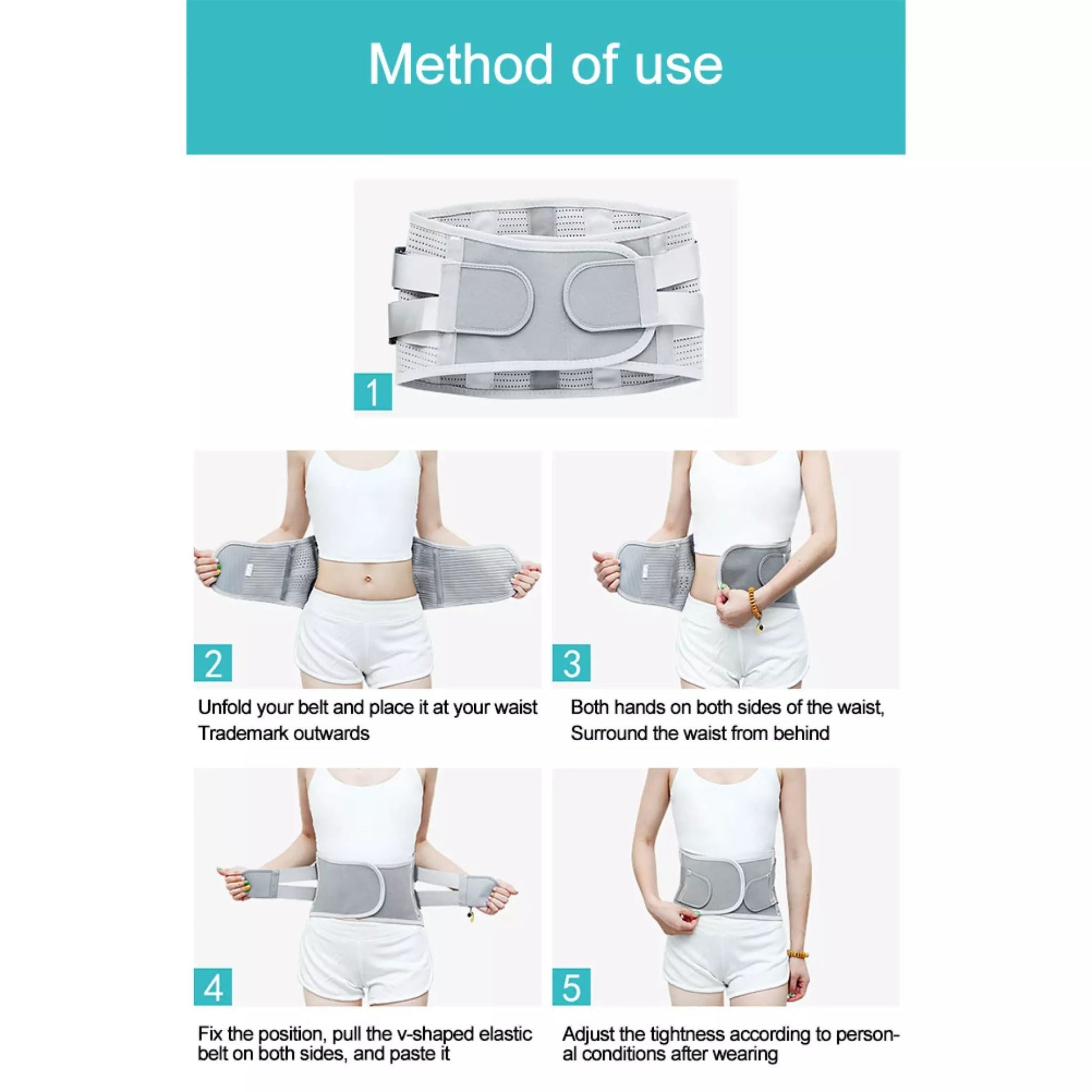 Method of use

1

2

Unfold your belt and place it at your waist
Trademark outwards

3

Both hands on both sides of the waist,
Surround the waist from behind

4

Fix the position, pull the v-shaped elastic belt on both sides, and paste it

5

Adjust the tightness according to personal conditions after wearing