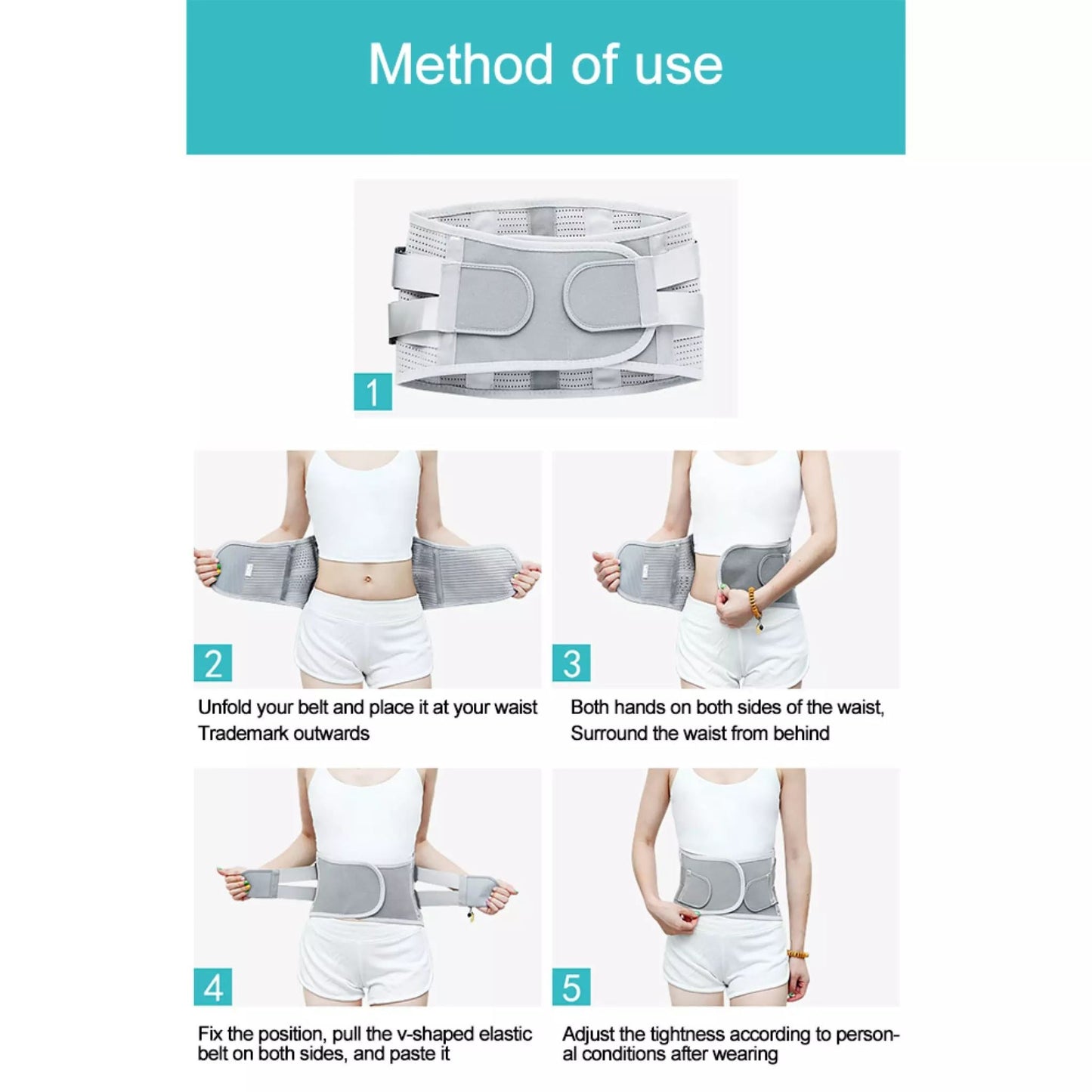 Method of use

1

2

Unfold your belt and place it at your waist
Trademark outwards

3

Both hands on both sides of the waist,
Surround the waist from behind

4

Fix the position, pull the v-shaped elastic belt on both sides, and paste it

5

Adjust the tightness according to personal conditions after wearing