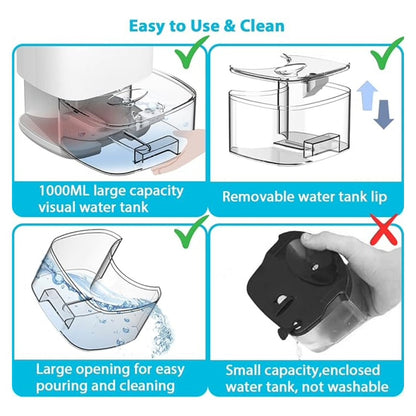 Easy to Use & Clean

1000ML large capacity visual water tank

Removable water tank lip

Large opening for easy pouring and cleaning

Small capacity,enclosed water tank, not washable