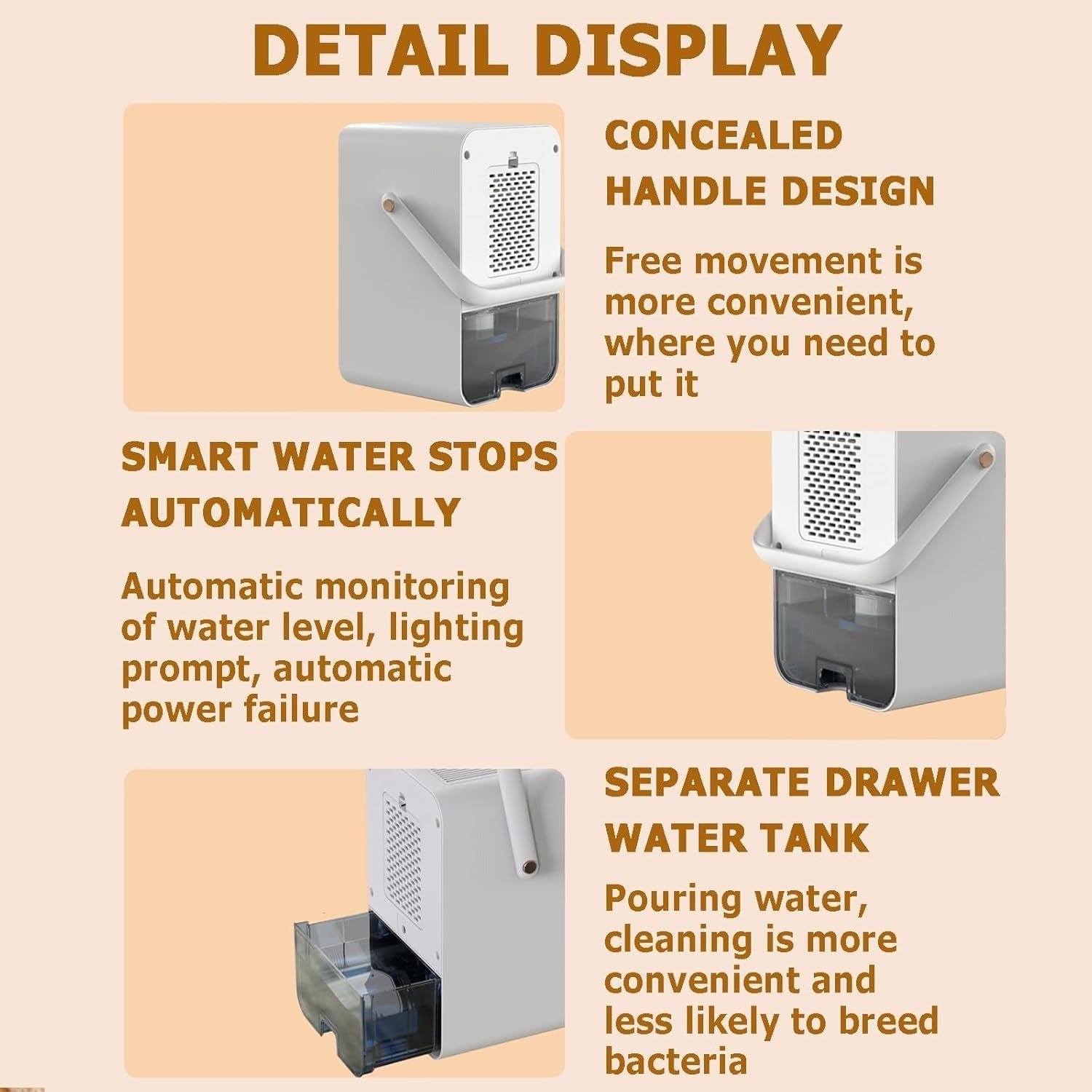 DETAIL DISPLAY

CONCEALED HANDLE DESIGN

Free movement is more convenient, where you need to put it

SMART WATER STOPS AUTOMATICALLY

Automatic monitoring of water level, lighting prompt, automatic power failure

SEPARATE DRAWER WATER TANK

Pouring water, cleaning is more convenient and less likely to breed bacteria