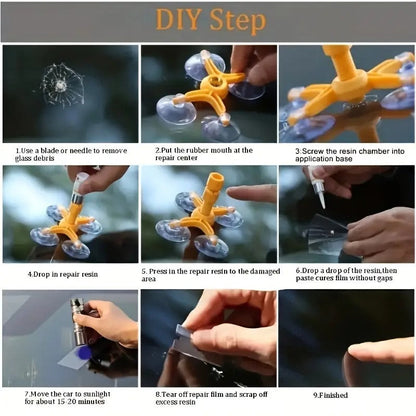 DIY Step

1.Use a blade or needle to remove glass debris

2.Put the rubber mouth at the repair center

3.Screw the resin chamber into application base

4.Drop in repair resin

5. Press in the repair resin to the damaged area

6.Drop a drop of the resin,then paste cures film without gaps

7.Move the car to sunlight for about 15-20 minutes

8.Tear off repair film and scrap off excess resin

9.Finished