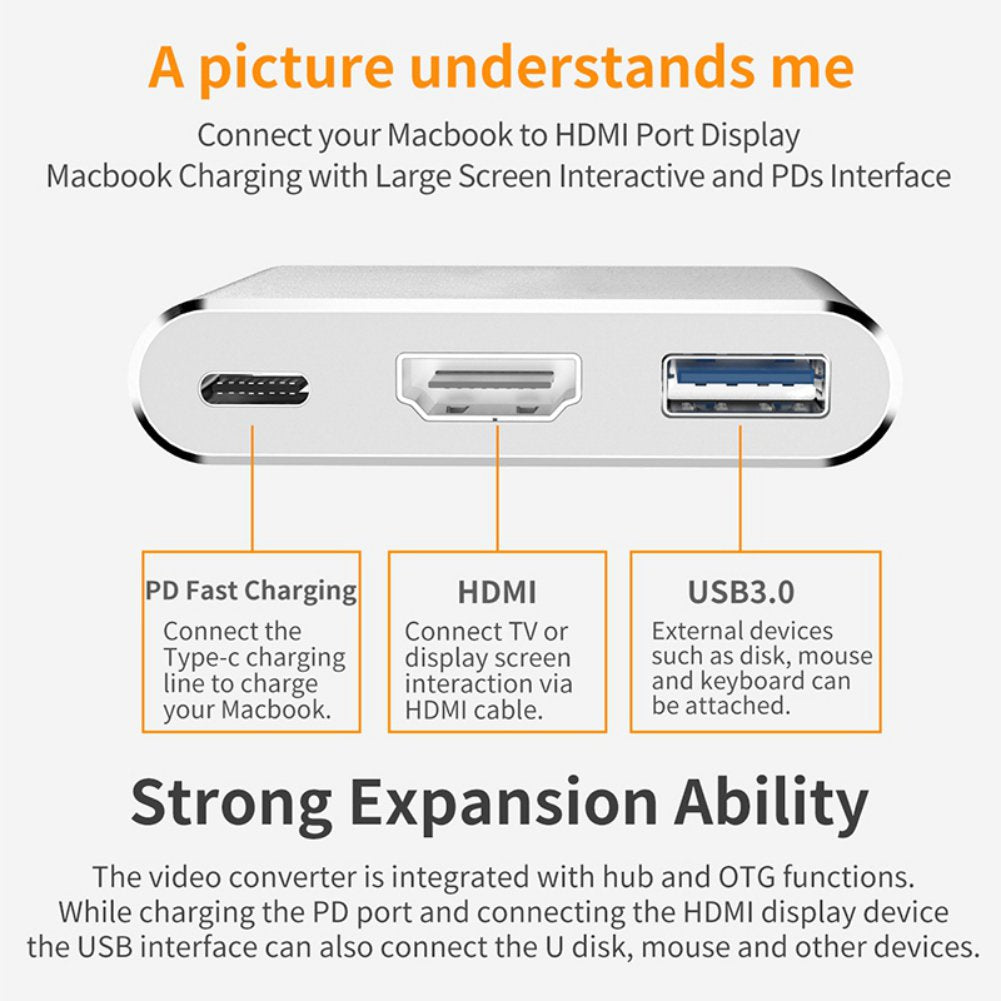 A picture understands me

Connect your Macbook to HDMI Port Display
Macbook Charging with Large Screen Interactive and PDs Interface

PD Fast Charging
Connect the Type-c charging line to charge your Macbook.

HDMI
Connect TV or display screen interaction via HDMI cable.

USB3.0
External devices such as disk, mouse and keyboard can be attached.

Strong Expansion Ability

The video converter is integrated with hub and OTG functions.
While charging the PD port and connecting the HDMI display device the USB interface can also connect the U disk, mouse and other devices.