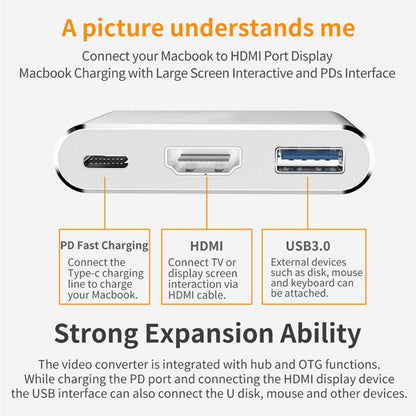 A picture understands me

Connect your Macbook to HDMI Port Display
Macbook Charging with Large Screen Interactive and PDs Interface

PD Fast Charging
Connect the Type-c charging line to charge your Macbook.

HDMI
Connect TV or display screen interaction via HDMI cable.

USB3.0
External devices such as disk, mouse and keyboard can be attached.

Strong Expansion Ability

The video converter is integrated with hub and OTG functions.
While charging the PD port and connecting the HDMI display device the USB interface can also connect the U disk, mouse and other devices.