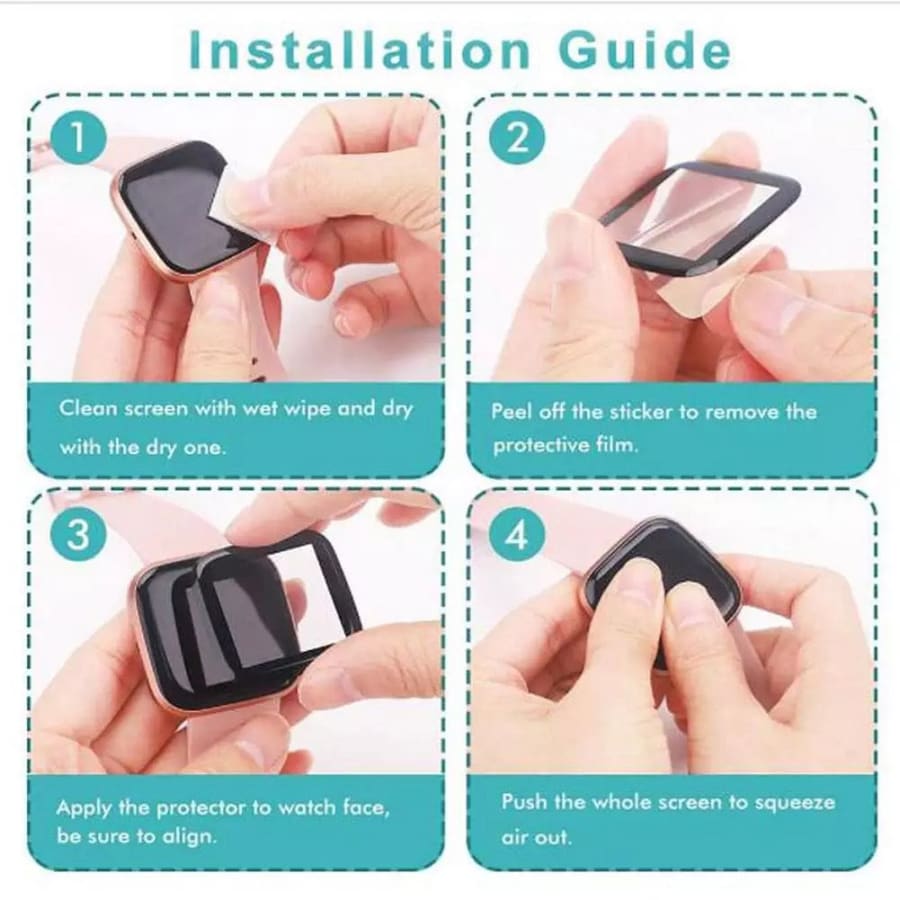 Installation Guide

1

Clean screen with wet wipe and dry with the dry one.

2

Peel off the sticker to remove the protective film.

3

Apply the protector to watch face, be sure to align.

4

Push the whole screen to squeeze air out.