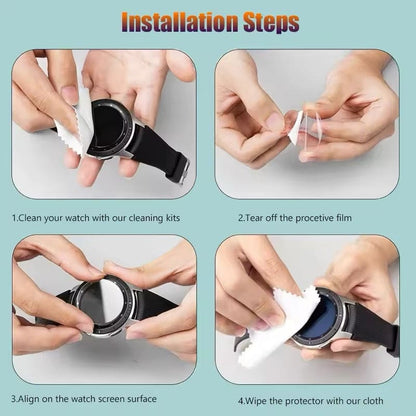 Installation Steps

1.Clean your watch with our cleaning kits

2.Tear off the procetive film

3.Align on the watch screen surface

4.Wipe the protector with our cloth