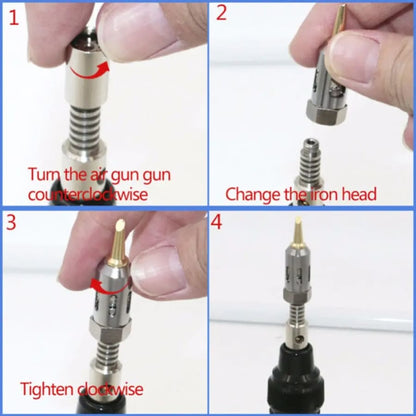 1

Turn the air gun gun counterclockwise

2

Change the iron head

3

Tighten clockwise

4