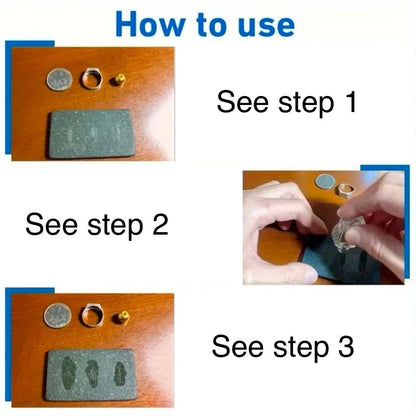 How to use

See step 1

See step 2

See step 3