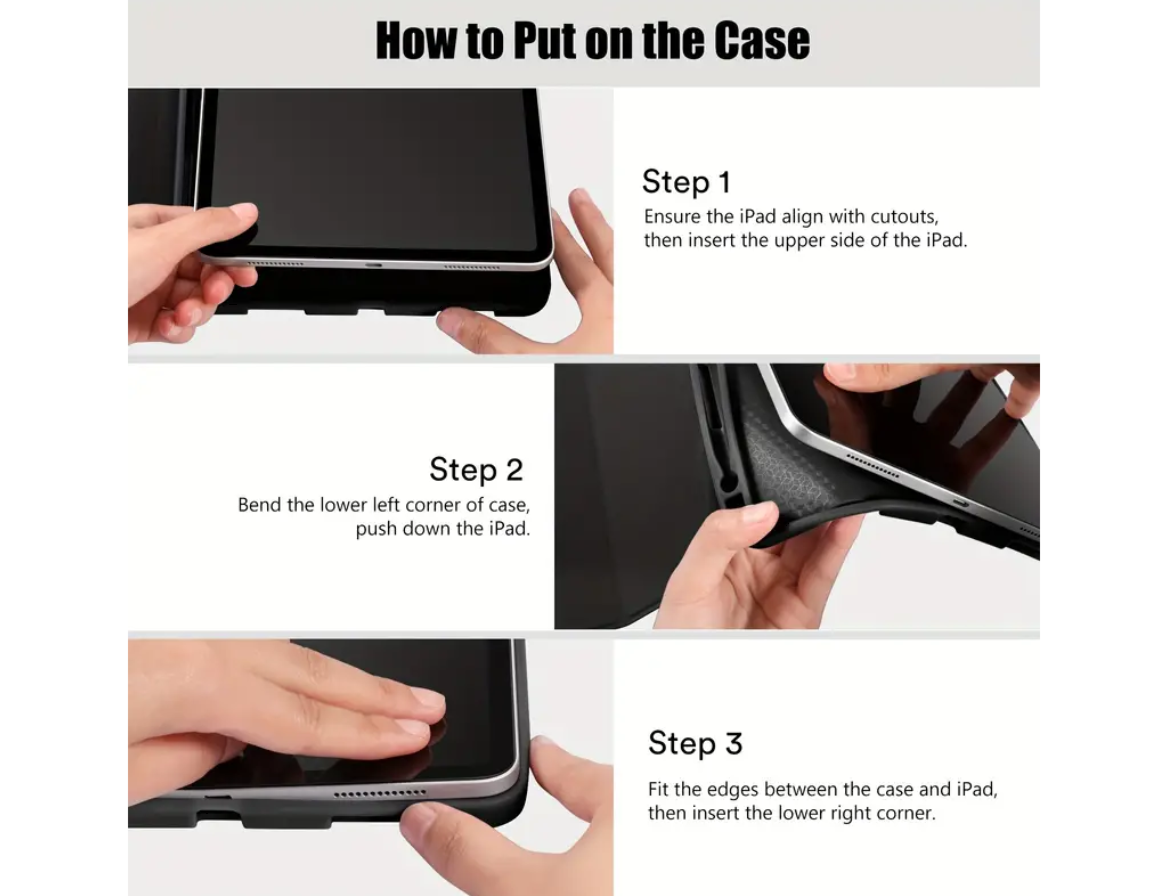 How to Put on the Case

Step 1
Ensure the iPad align with cutouts, then insert the upper side of the iPad.

Step 2
Bend the lower left corner of case, push down the iPad.

Step 3
Fit the edges between the case and iPad, then insert the lower right corner.