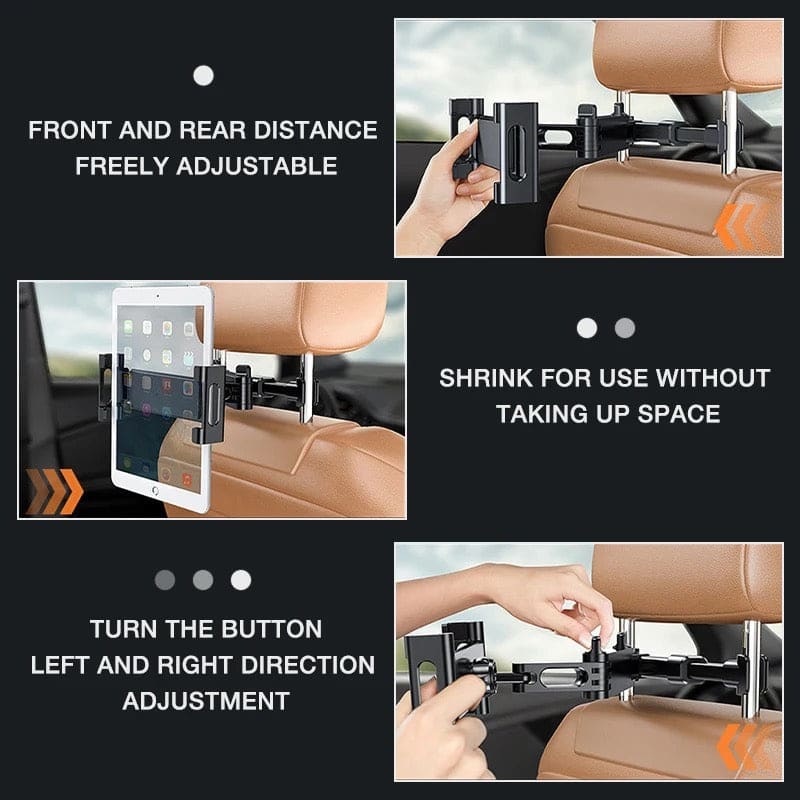 FRONT AND REAR DISTANCE FREELY ADJUSTABLE

SHRINK FOR USE WITHOUT TAKING UP SPACE

TURN THE BUTTON LEFT AND RIGHT DIRECTION ADJUSTMENT