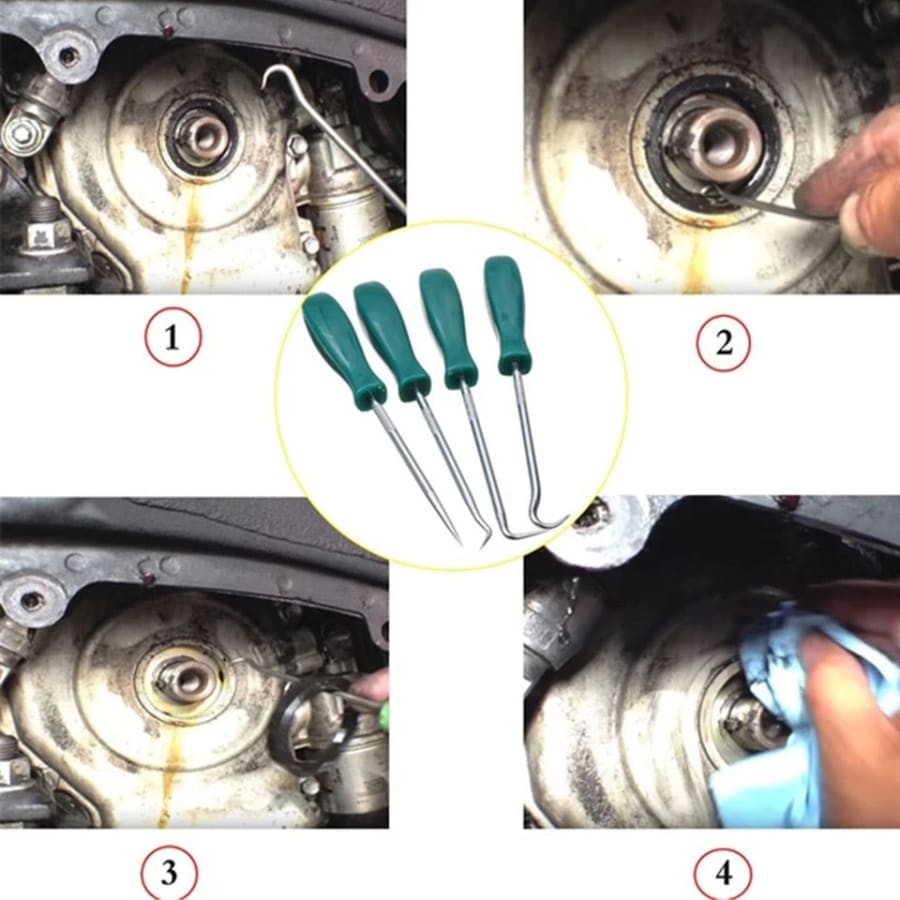 1

2

3

4