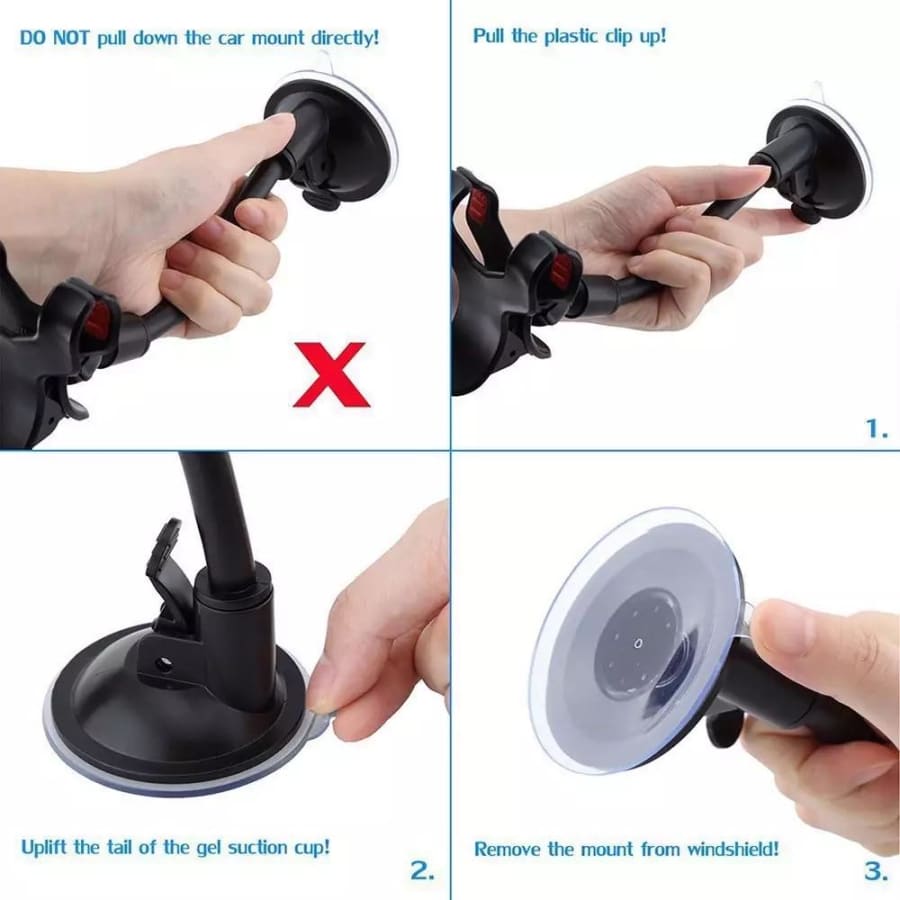 DO NOT pull down the car mount directly!

X

Pull the plastic clip up!

1.

Uplift the tail of the gel suction cup!

2.

Remove the mount from windshield!

3.