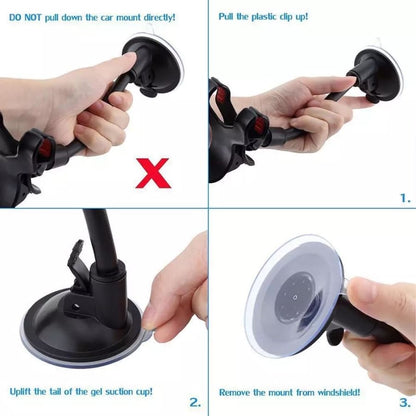 DO NOT pull down the car mount directly!

X

Pull the plastic clip up!

1.

Uplift the tail of the gel suction cup!

2.

Remove the mount from windshield!

3.