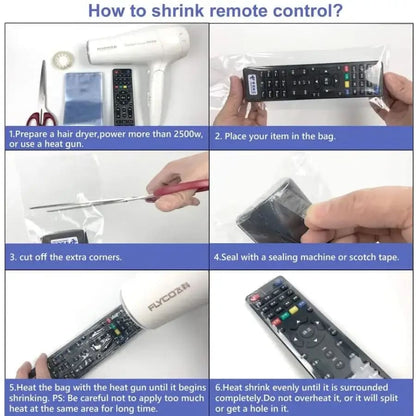 How to shrink remote control?

1.Prepare a hair dryer,power more than 2500w, or use a heat gun.

2. Place your item in the bag.

3. cut off the extra corners.

4.Seal with a sealing machine or scotch tape.

FLYCO飞科

5.Heat the bag with the heat gun until it begins shrinking. PS: Be careful not to apply too much heat at the same area for long time.

6.Heat shrink evenly until it is surrounded completely.Do not overheat it, or it will split or get a hole in it.