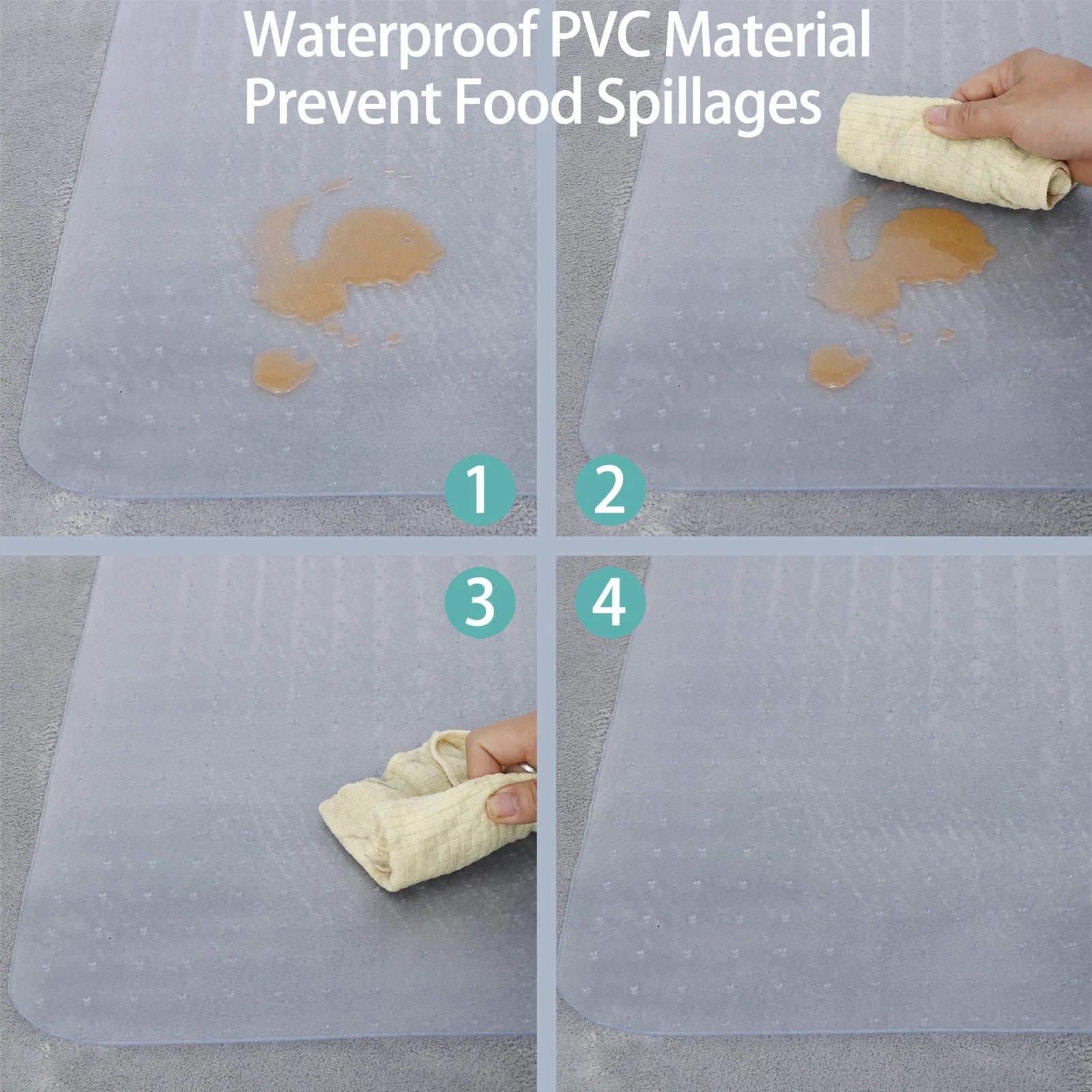 Waterproof PVC Material
Prevent Food Spillages

1

2

3

4