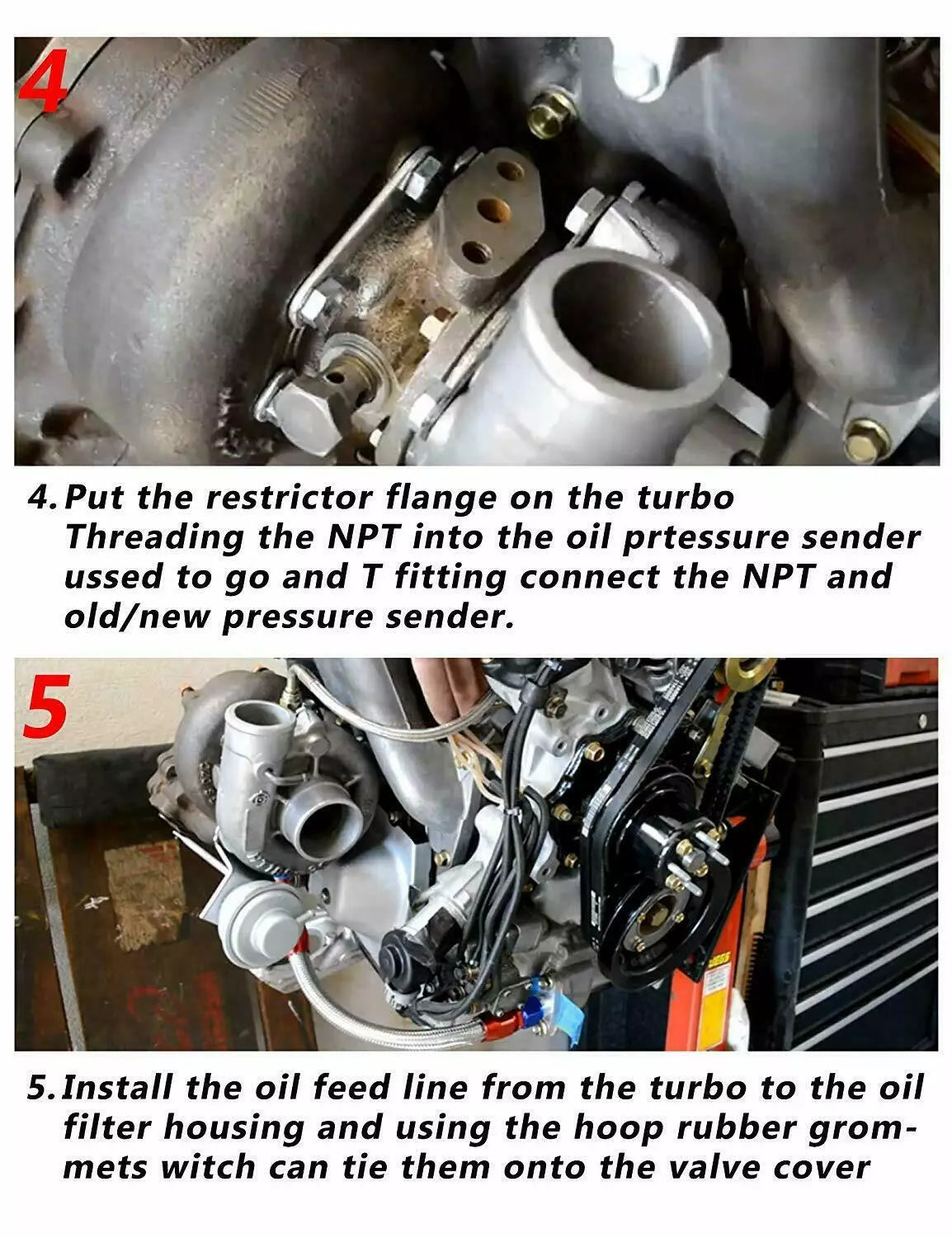 4

4. Put the restrictor flange on the turbo Threading the NPT into the oil prtessure sender ussed to go and T fitting connect the NPT and old/new pressure sender.

5

5. Install the oil feed line from the turbo to the oil filter housing and using the hoop rubber grommets witch can tie them onto the valve cover