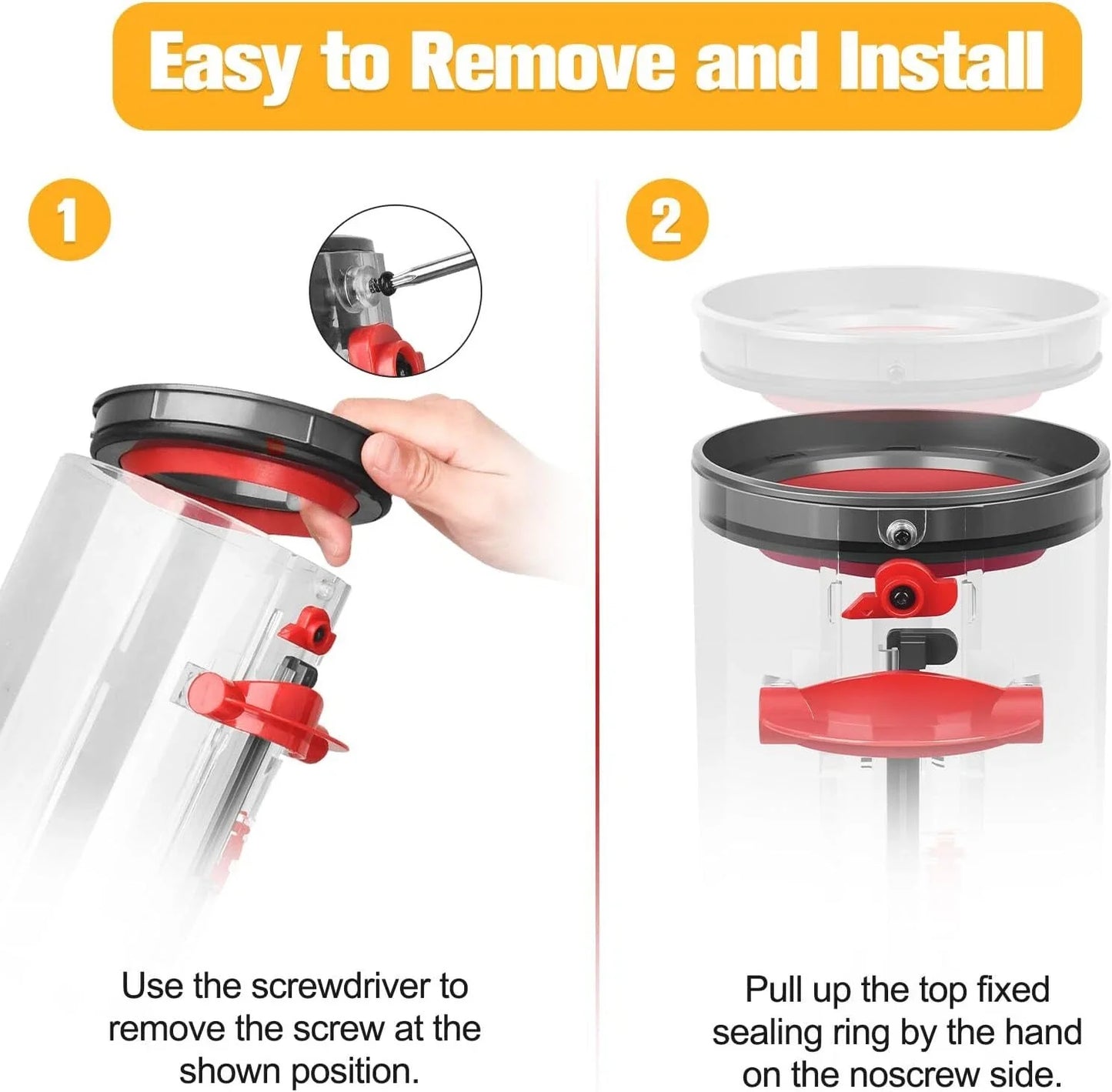 Easy to Remove and Install

1

Use the screwdriver to remove the screw at the shown position.

2

Pull up the top fixed sealing ring by the hand on the noscrew side.