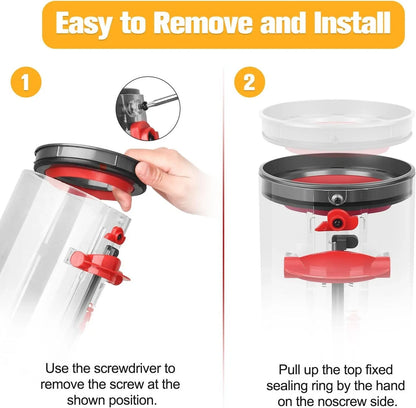 Easy to Remove and Install

1

Use the screwdriver to remove the screw at the shown position.

2

Pull up the top fixed sealing ring by the hand on the noscrew side.